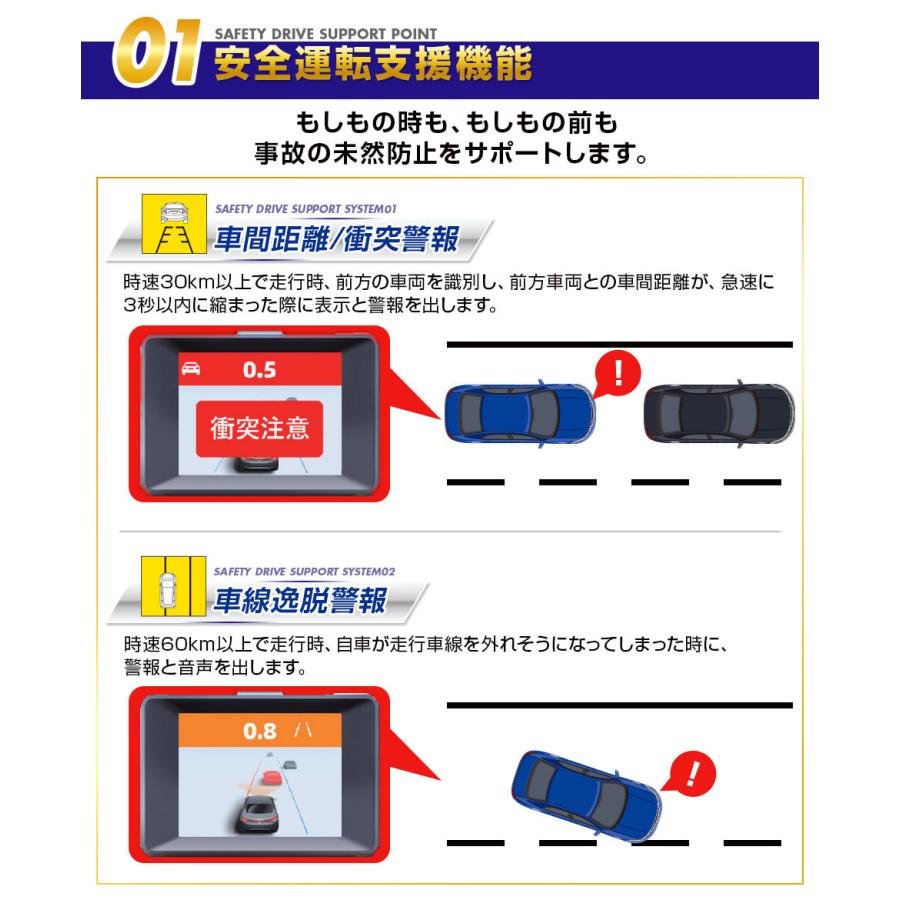 01 SAFETY DRIVE SUPPORT POINT
安全運転支援機能

もしもの時も、もしもの前も
事故の未然防止をサポートします。

SAFETY DRIVE SUPPORT SYSTEM01
車間距離/衝突警報

時速30km以上で走行時、前方の車両を識別し、前方車両との車間距離が、急速に3秒以内に縮まった際に表示と警報を出します。

0.5
衝突注意

!

SAFETY DRIVE SUPPORT SYSTEM02
車線逸脱警報

時速60km以上で走行時、自車が走行車線を外れそうになってしまった時に、警報と音声を出します。

0.8

!