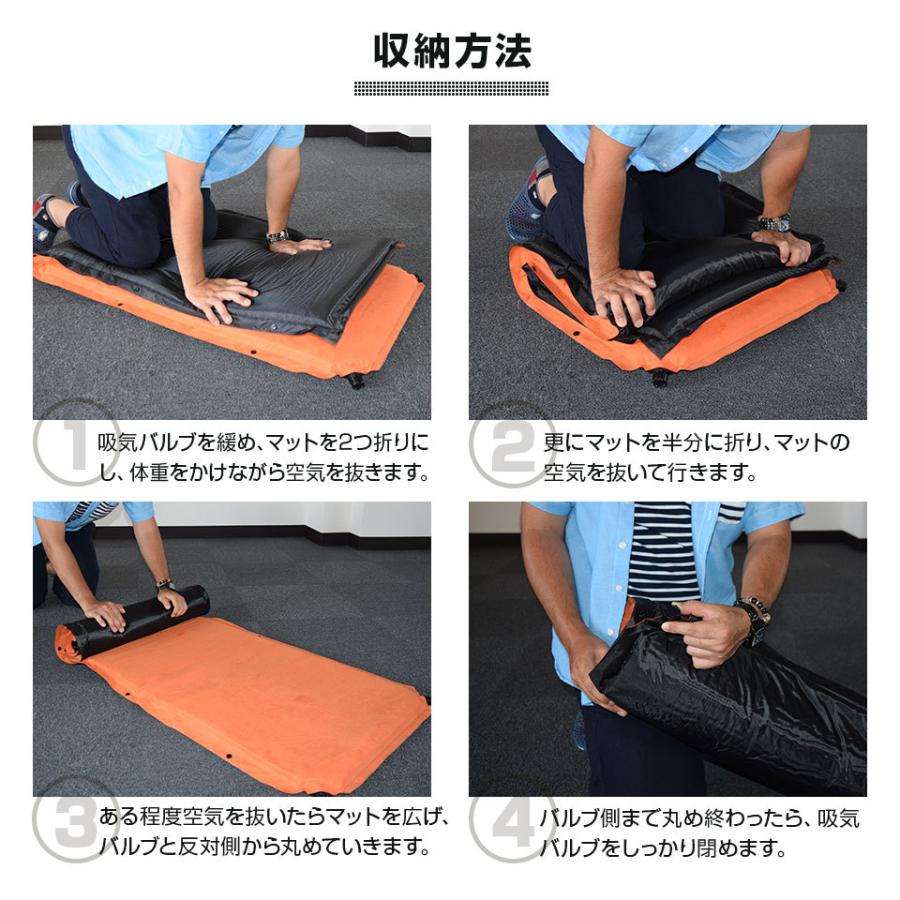 収納方法

1 吸気バルブを緩め、マットを2つ折りにし、体重をかけながら空気を抜きます。

2 更にマットを半分に折り、マットの空気を抜いて行きます。

3 ある程度空気を抜いたらマットを広げ、バルブと反対側から丸めていきます。

4 バルブ側まで丸め終わったら、吸気バルブをしっかり閉めます。