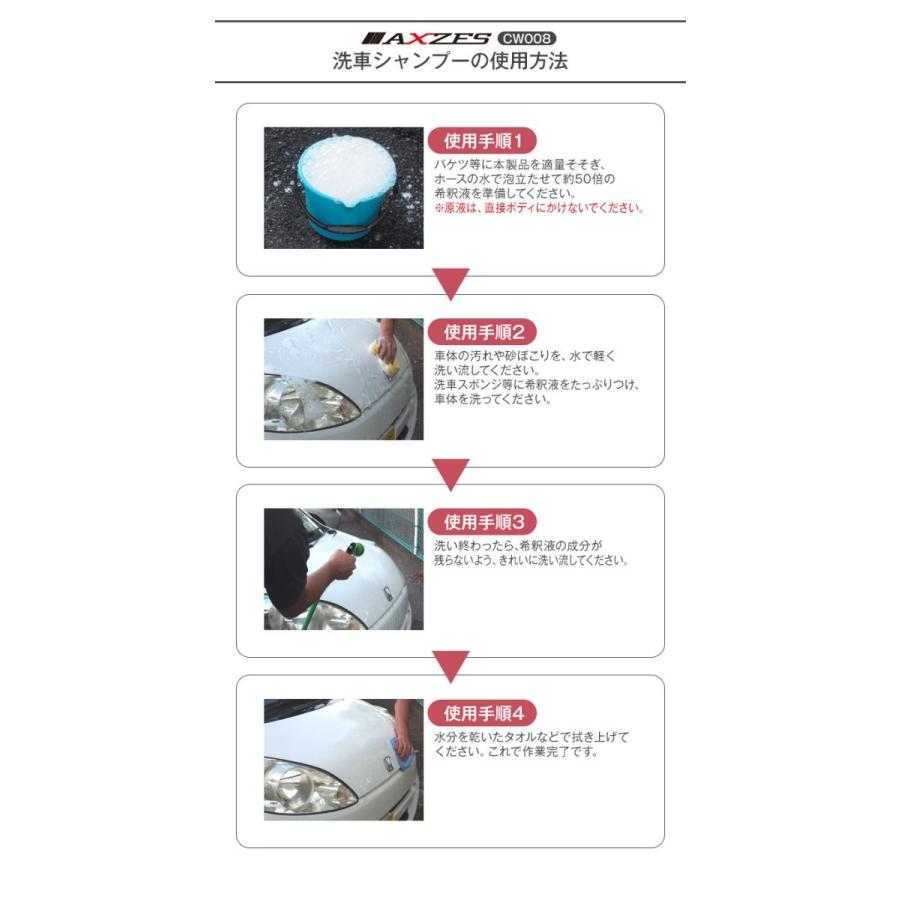 AXZES CW008
洗車シャンプーの使用方法

使用手順1
バケツ等に本製品を適量そそぎ、ホースの水で泡立たせて約50倍の希釈液を準備してください。
※原液は、直接ボディにかけないでください。

使用手順2
車体の汚れや砂ぼこりを、水で軽く洗い流してください。
洗車スポンジ等に希釈液をたっぷりつけ、車体を洗ってください。

使用手順3
洗い終わったら、希釈液の成分が残らないよう、きれいに洗い流してください。

使用手順4
水分を乾いたタオルなどで拭き上げてください。これで作業完了です。