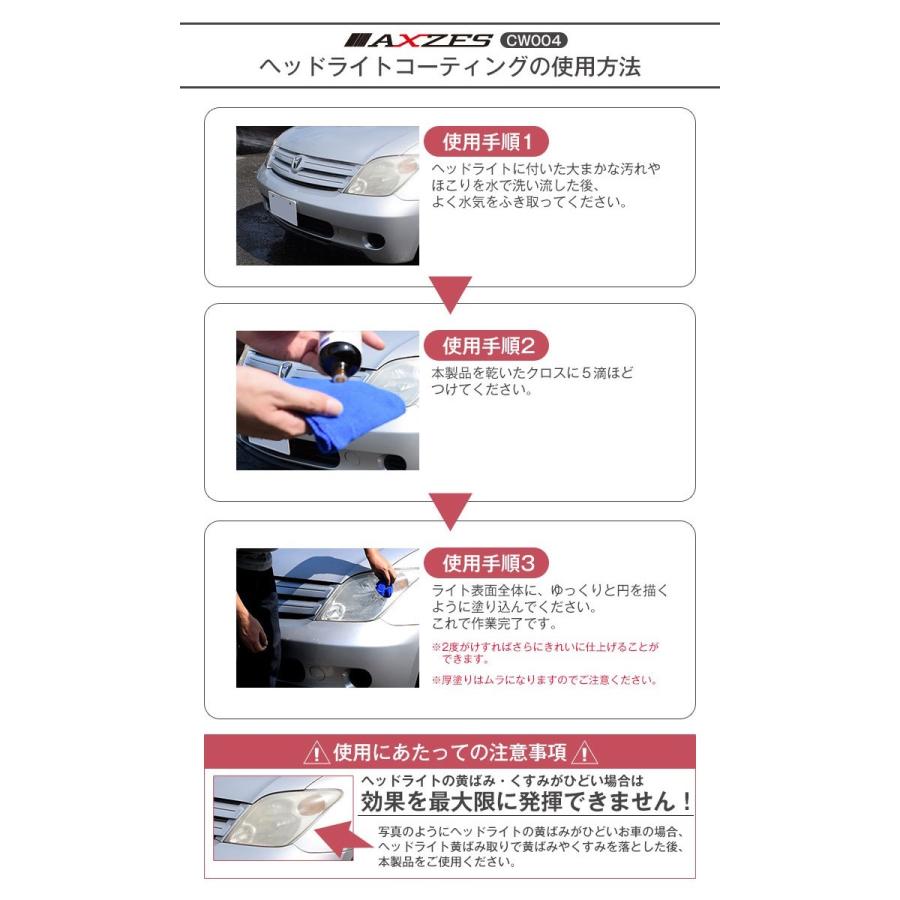 AXZES CW004
ヘッドライトコーティングの使用方法

使用手順1
ヘッドライトに付いた大まかな汚れやほこりを水で洗い流した後、よく水気をふき取ってください。

使用手順2
本製品を乾いたクロスに5滴ほどつけてください。

使用手順3
ライト表面全体に、ゆっくりと円を描くように塗り込んでください。
これで作業完了です。
※2度がけすればさらにきれいに仕上げることができます。
※厚塗りはムラになりますのでご注意ください。

使用にあたっての注意事項
ヘッドライトの黄ばみ・くすみがひどい場合は
効果を最大限に発揮できません！
写真のようにヘッドライトの黄ばみがひどいお車の場合、ヘッドライト黄ばみ取りで黄ばみやくすみを落とした後、本製品をご使用ください。