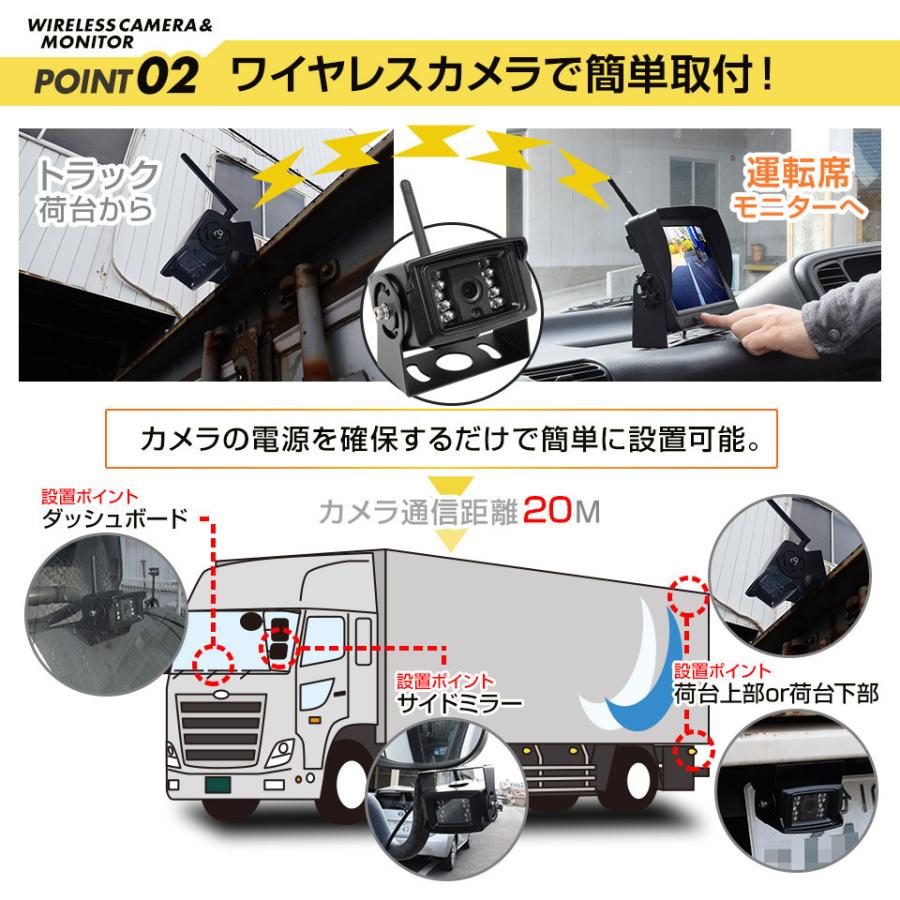 WIRELESS CAMERA & MONITOR

POINT 02 ワイヤレスカメラで簡単取付！

トラック荷台から

運転席モニターへ

カメラの電源を確保するだけで簡単に設置可能。

カメラ通信距離20M

設置ポイント
ダッシュボード

設置ポイント
サイドミラー

設置ポイント
荷台上部or荷台下部