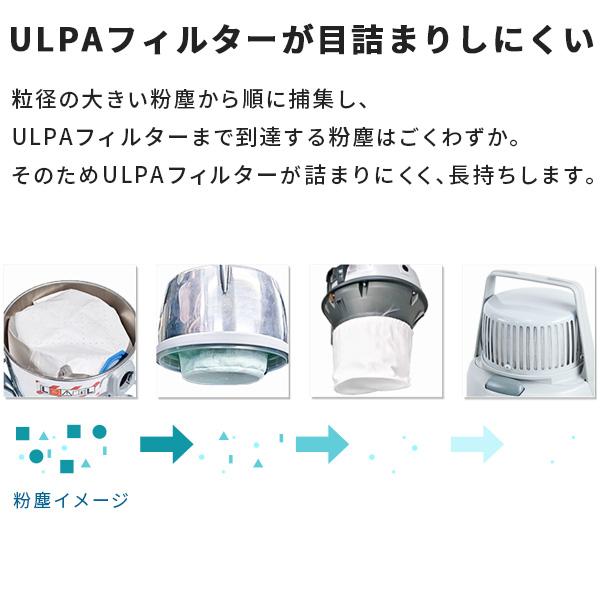 ULPAフィルターが目詰まりしにくい

粒径の大きい粉塵から順に捕集し、
ULPAフィルターまで到達する粉塵はごくわずか。
そのためULPAフィルターが詰まりにくく、長持ちします。

粉塵イメージ