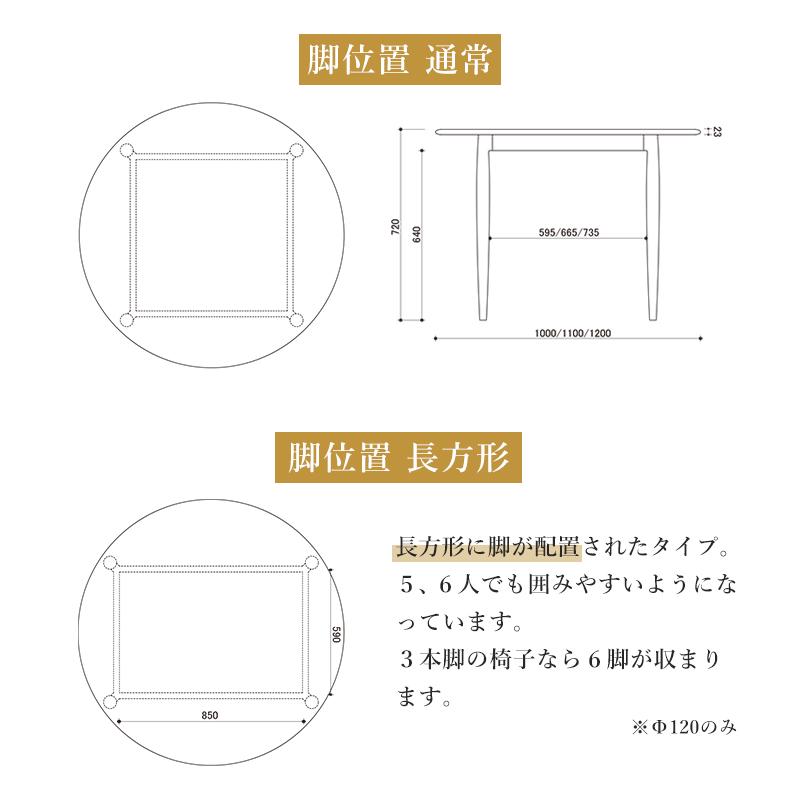 脚位置 通常

23

720

640

595/665/735

1000/1100/1200

脚位置 長方形

590

850

長方形に脚が配置されたタイプ。５、６人でも囲みやすいようになっています。
３本脚の椅子なら６脚が収まります。

※Φ120のみ