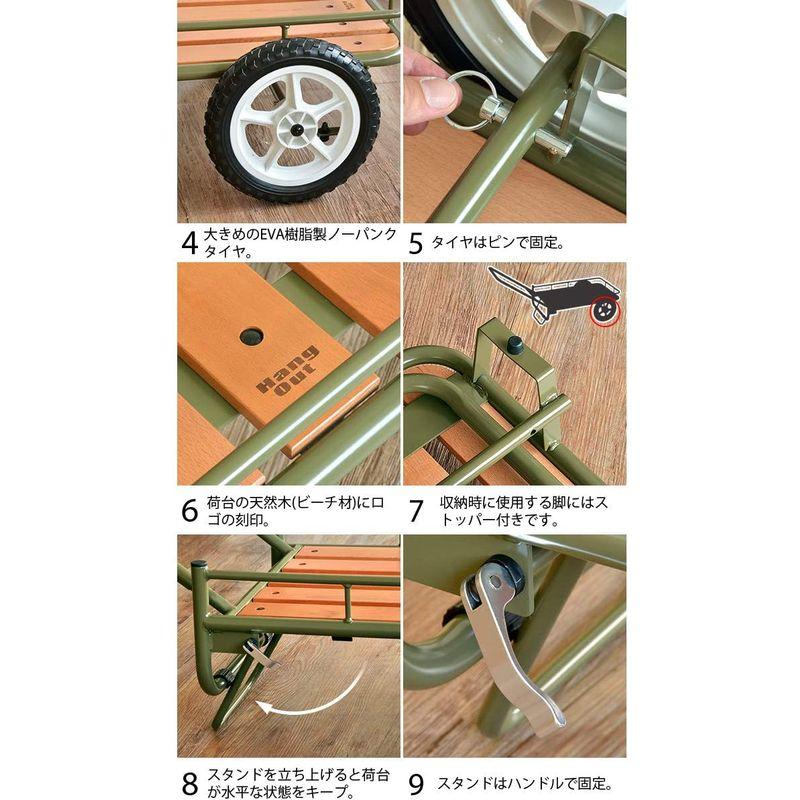 4 大きめのEVA樹脂製ノーパンクタイヤ。

5 タイヤはピンで固定。

Hang Out

6 荷台の天然木(ビーチ材)にロゴの刻印。

7 収納時に使用する脚にはストッパー付きです。

8 スタンドを立ち上げると荷台が水平な状態をキープ。

9 スタンドはハンドルで固定。