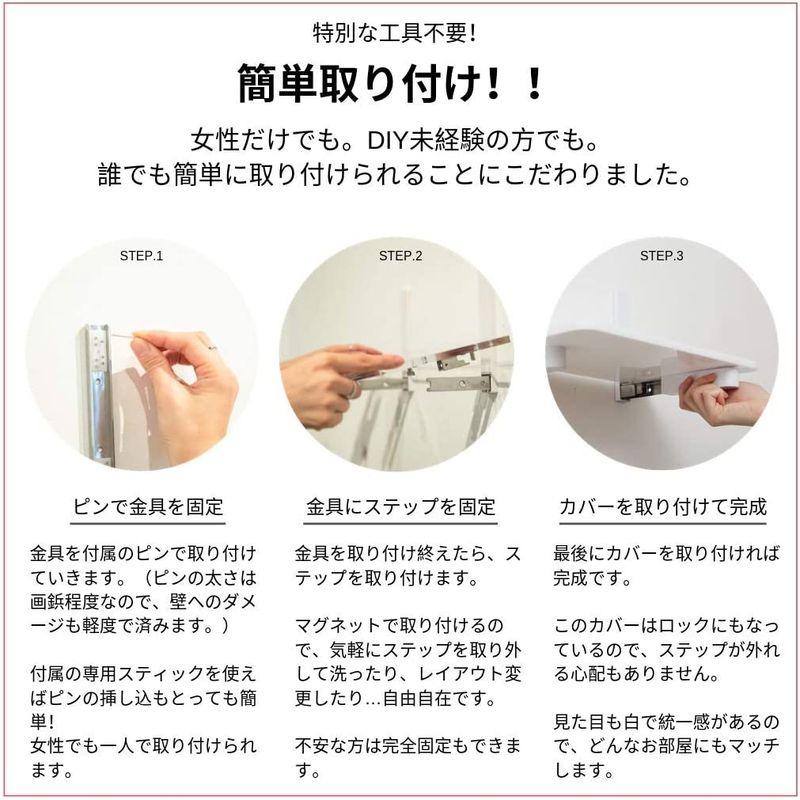 特別な工具不要!

簡単取り付け!!

女性だけでも。DIY未経験の方でも。
誰でも簡単に取り付けられることにこだわりました。

STEP.1

ピンで金具を固定

金具を付属のピンで取り付けていきます。(ピンの太さは画鋲程度なので、壁へのダメージも軽度で済みます。)

付属の専用スティックを使えばピンの挿し込もとっても簡単!
女性でも一人で取り付けられます。

STEP.2

金具にステップを固定

金具を取り付け終えたら、ステップを取り付けます。

マグネットで取り付けるので、気軽にステップを取り外して洗ったり、レイアウト変更したり…自由自在です。

不安な方は完全固定もできます。

STEP.3

カバーを取り付けて完成

最後にカバーを取り付ければ完成です。

このカバーはロックにもなっているので、ステップが外れる心配もありません。

見た目も白で統一感があるので、どんなお部屋にもマッチします。