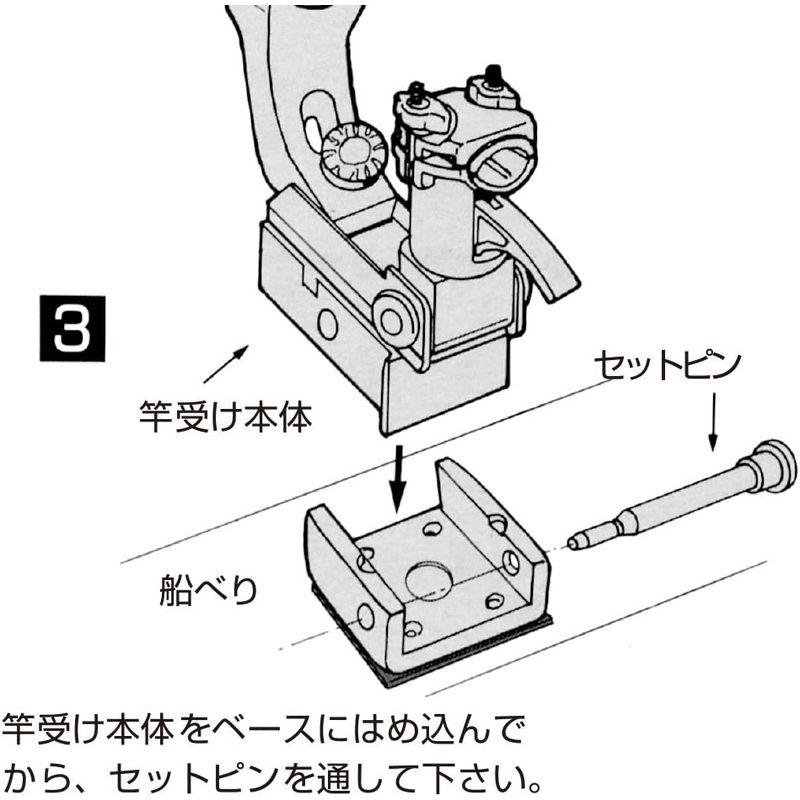 3

竿受け本体

セットピン

船べり

竿受け本体をベースにはめ込んでから、セットピンを通して下さい。