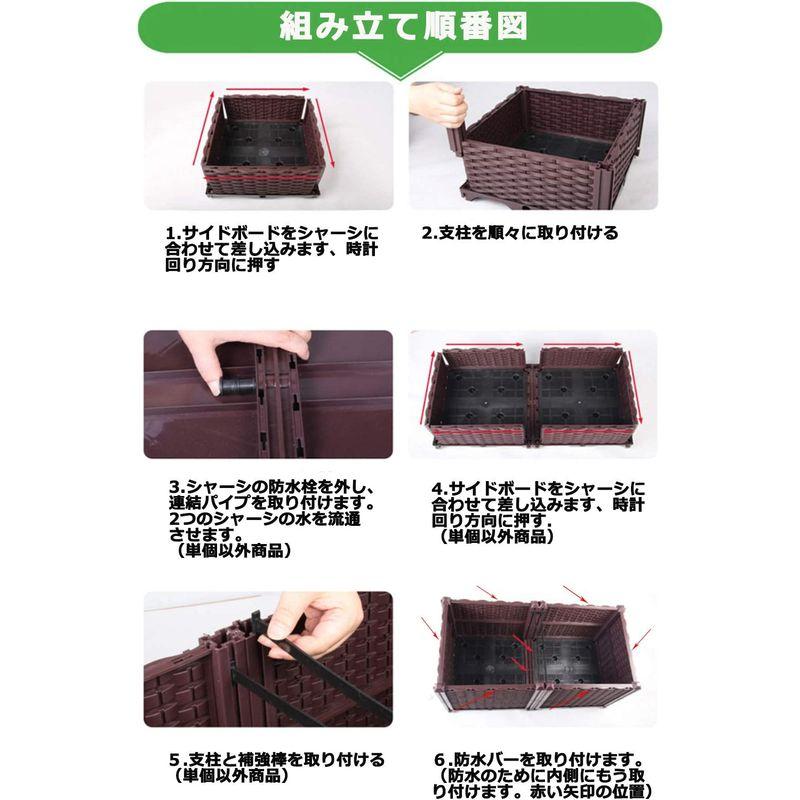 組み立て順番図

1.サイドボードをシャーシに合わせて差し込みます、時計回り方向に押す

2.支柱を順々に取り付ける

3.シャーシの防水栓を外し、連結パイプを取り付けます。2つのシャーシの水を流通させます。
（単個以外商品）

4.サイドボードをシャーシに合わせて差し込みます、時計回り方向に押す.
（単個以外商品）

5.支柱と補強棒を取り付ける
（単個以外商品）

6.防水バーを取り付けます。
（防水のために内側にもう取り付けます。赤い矢印の位置）