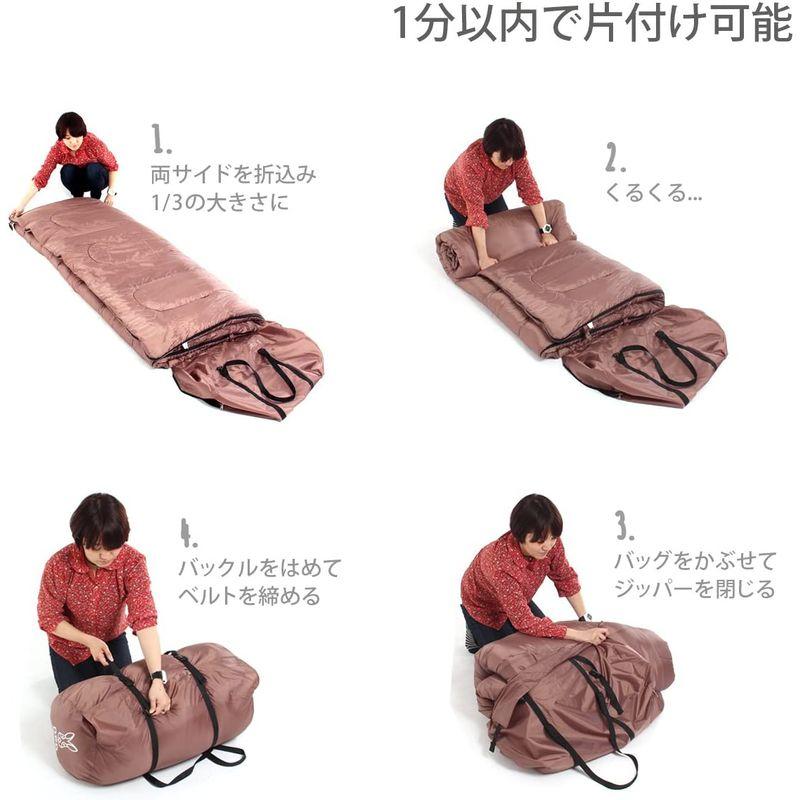 1分以内で片付け可能

1.
両サイドを折込み
1/3の大きさに

2.
くるくる...

4.
バックルをはめて
ベルトを締める

3.
バッグをかぶせて
ジッパーを閉じる