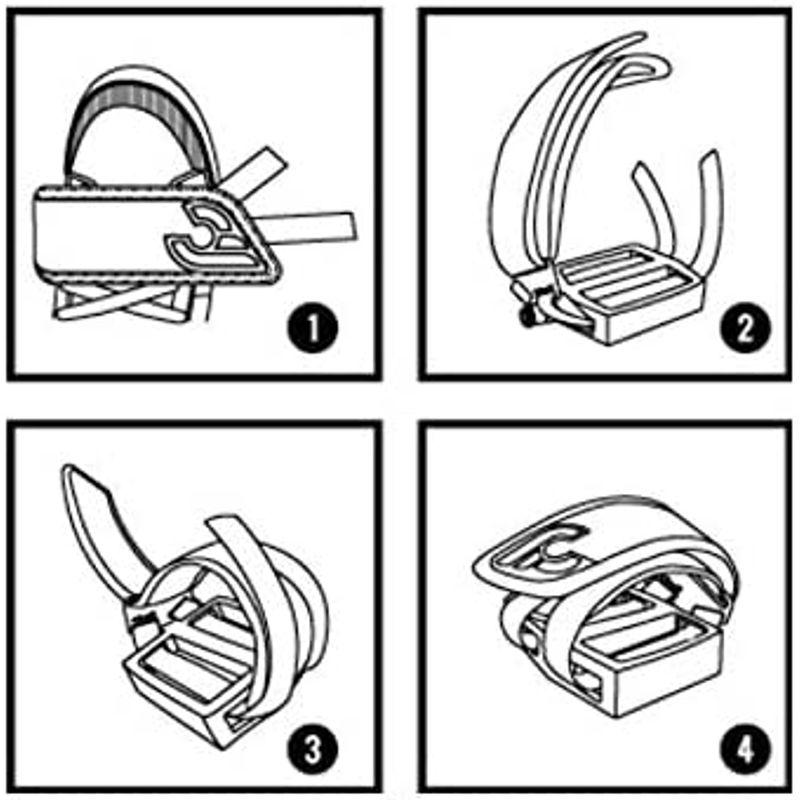 1
2
3
4