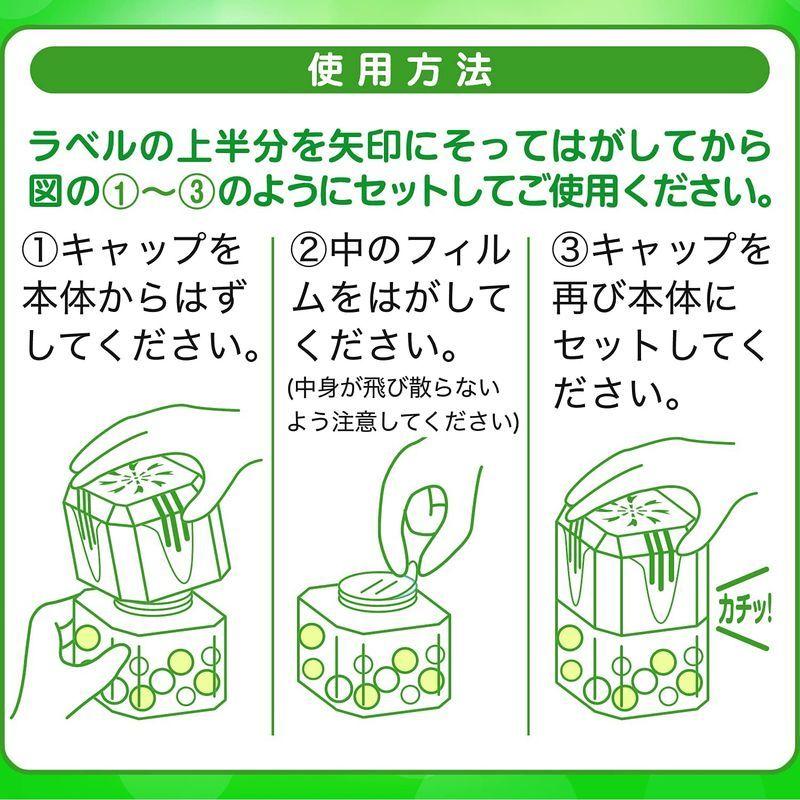 使用方法

ラベルの上半分を矢印にそってはがしてから図の①〜③のようにセットしてご使用ください。

①キャップを本体からはずしてください。

②中のフィルムをはがしてください。
(中身が飛び散らないよう注意してください)

③キャップを再び本体にセットしてください。

カチッ!