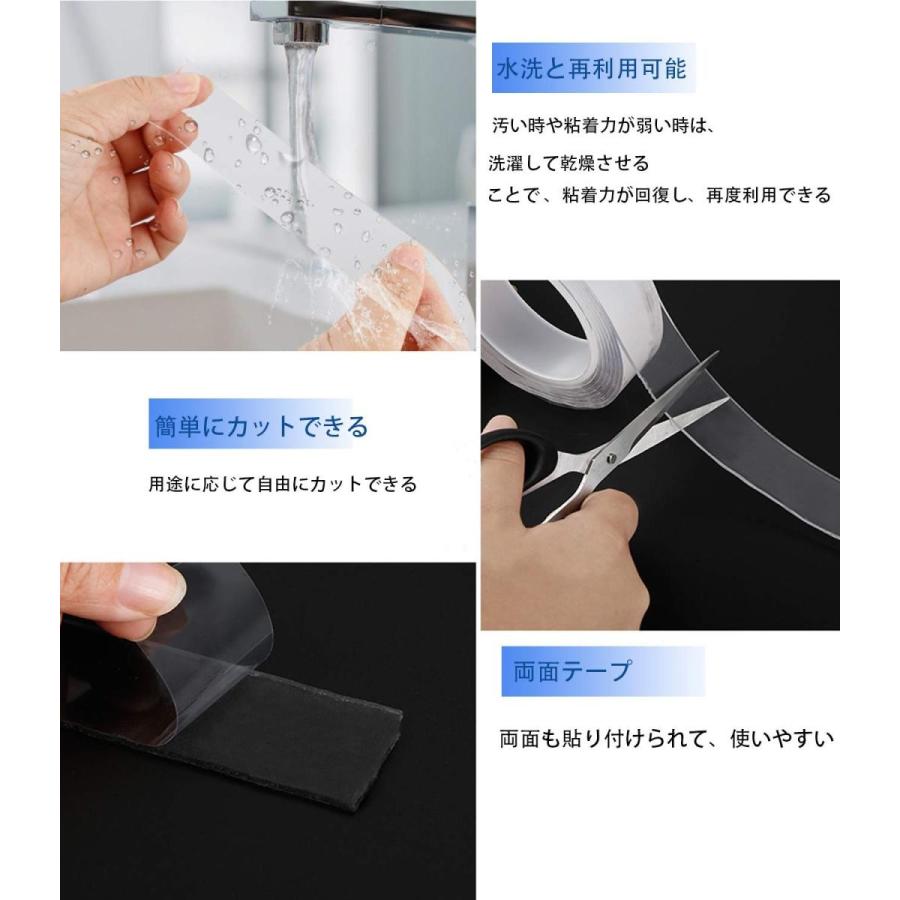 水洗と再利用可能

汚い時や粘着力が弱い時は、
洗濯して乾燥させる
ことで、粘着力が回復し、再度利用できる

簡単にカットできる

用途に応じて自由にカットできる

両面テープ

両面も貼り付けられて、使いやすい