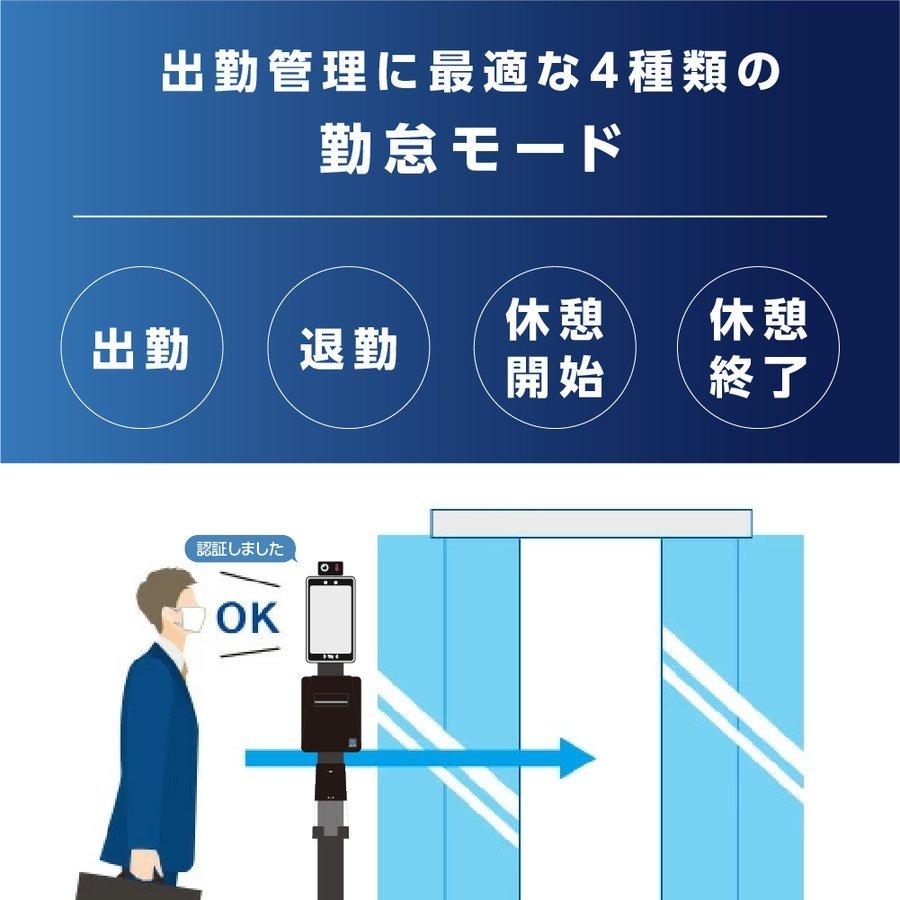 出勤管理に最適な4種類の
勤怠モード

出勤

退勤

休憩開始

休憩終了

認証しました

OK