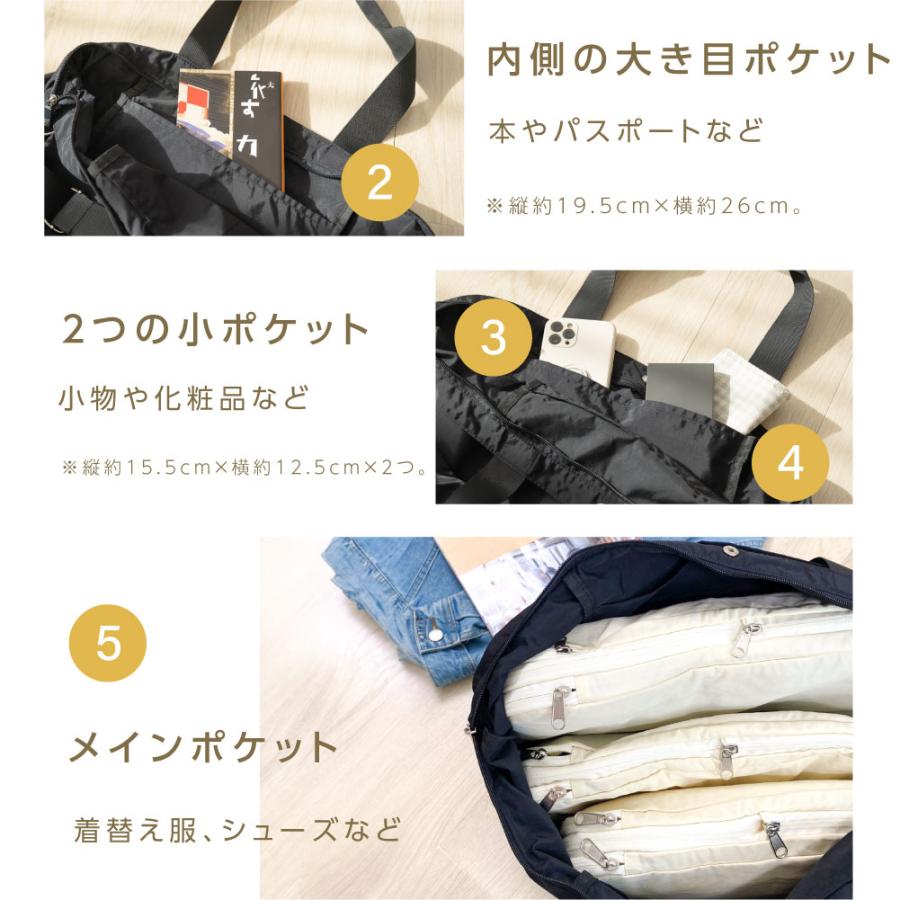 2

内側の大き目ポケット

本やパスポートなど

※縦約19.5cm×横約26cm。

2つの小ポケット

小物や化粧品など

※縦約15.5cm×横約12.5cm×2つ。

3

4

5

メインポケット

着替え服、シューズなど