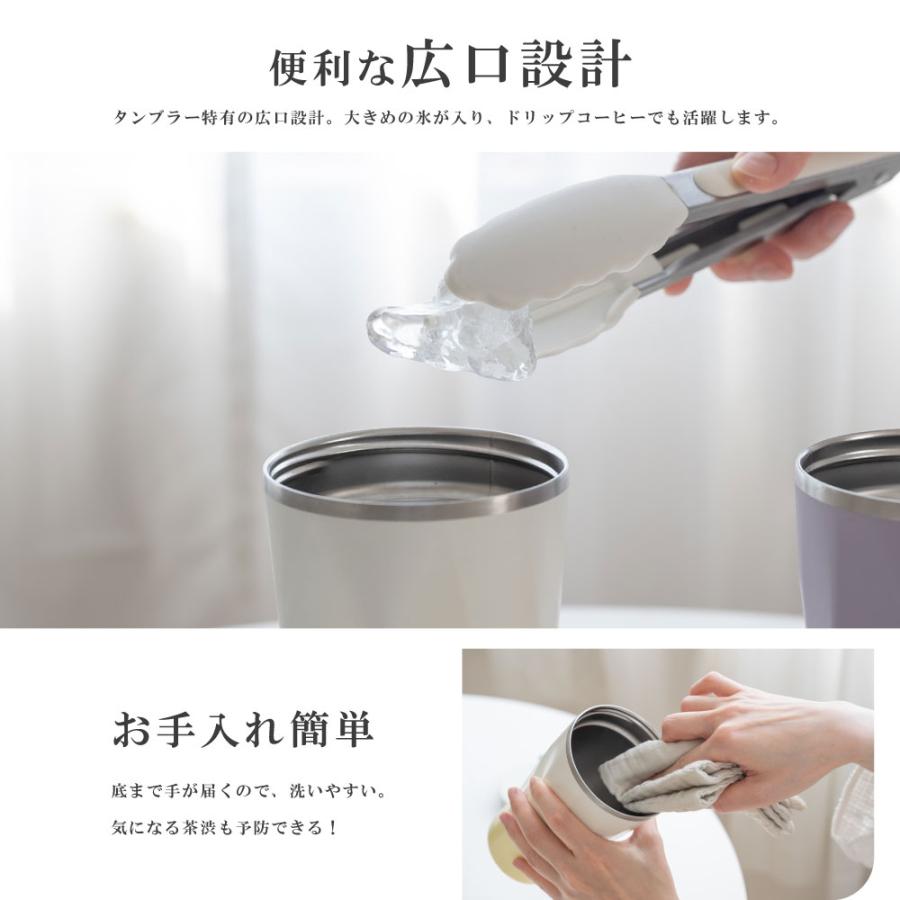 便利な広口設計

タンブラー特有の広口設計。大きめの氷が入り、ドリップコーヒーでも活躍します。

お手入れ簡単

底まで手が届くので、洗いやすい。
気になる茶渋も予防できる！