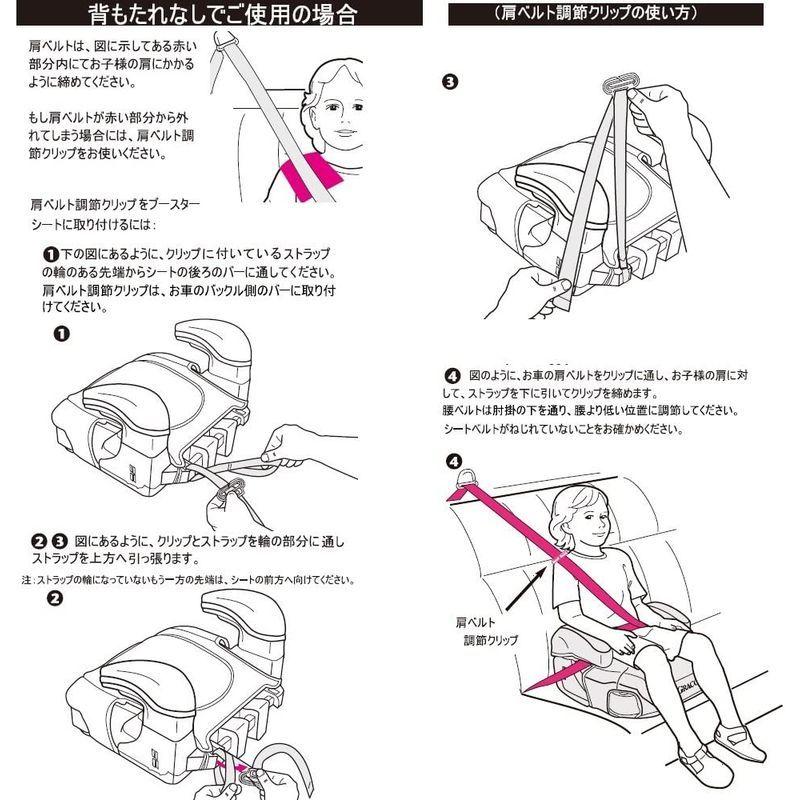 背もたれなしでご使用の場合

肩ベルトは、図に示してある赤い部分内にてお子様の肩にかかるように締めてください。

もし肩ベルトが赤い部分から外れてしまう場合には、肩ベルト調節クリップをお使いください。

肩ベルト調節クリップをブースターシートに取り付けるには：

❶下の図にあるように、クリップに付いているストラップの輪のある先端からシートの後ろのバーに通してください。肩ベルト調節クリップは、お車のバックル側のバーに取り付けてください。

❶

❷❸ 図にあるように、クリップとストラップを輪の部分に通しストラップを上方へ引っ張ります。

注：ストラップの輪になっていないもう一方の先端は、シートの前方へ向けてください。

❷

（肩ベルト調節クリップの使い方）

❸

❹ 図のように、お車の肩ベルトをクリップに通し、お子様の肩に対して、ストラップを下に引いてクリップを締めます。
腰ベルトは肘掛の下を通り、腰より低い位置に調節してください。
シートベルトがねじれていないことをお確かめください。

❹

肩ベルト
調節クリップ

GRACO