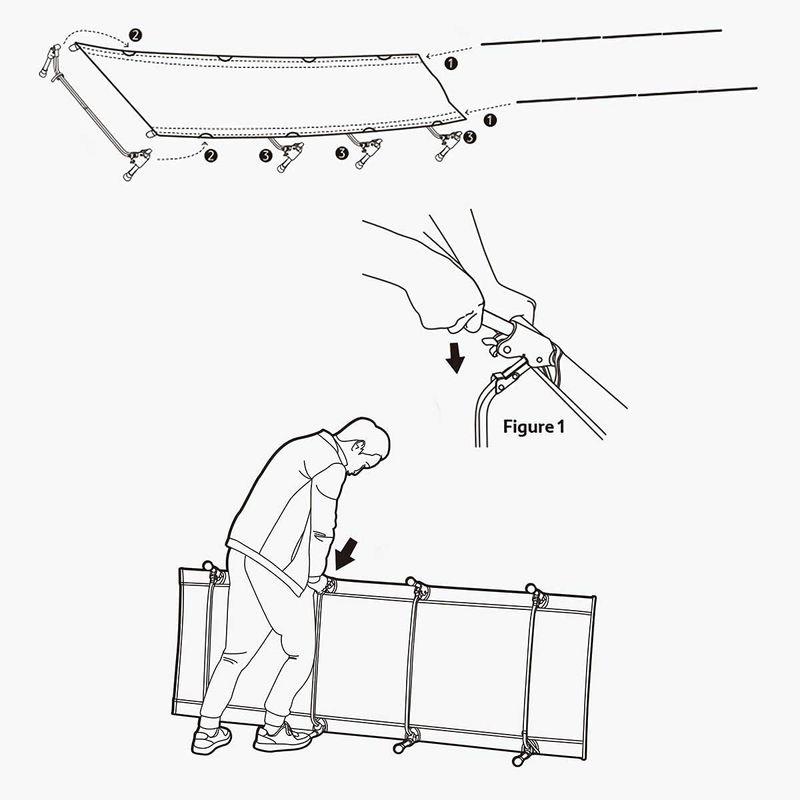 2
1
1
2
3
3
3

Figure 1