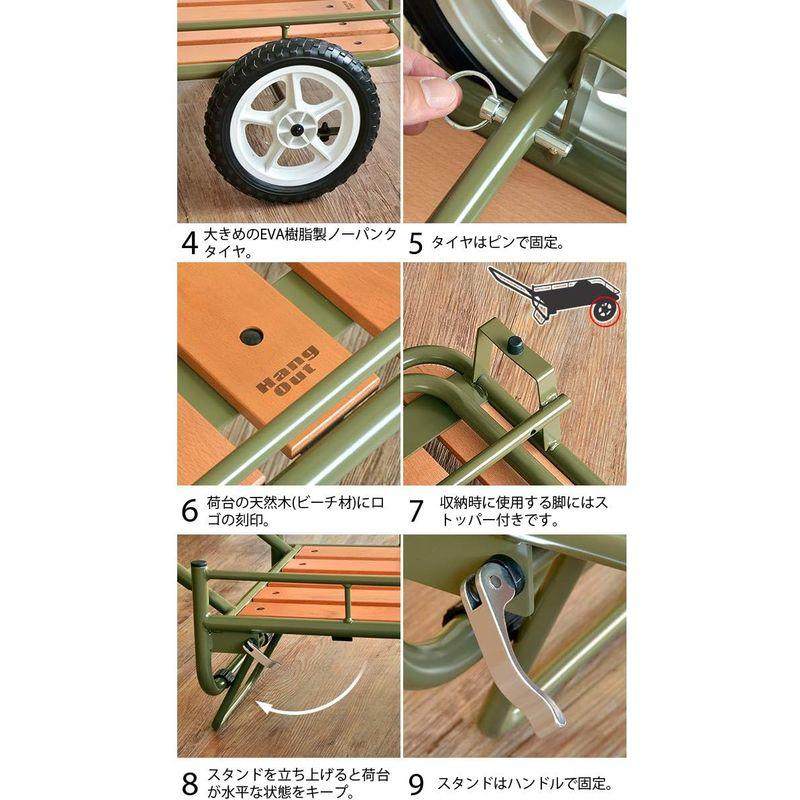 4 大きめのEVA樹脂製ノーパンクタイヤ。

5 タイヤはピンで固定。

Hang Out

6 荷台の天然木(ビーチ材)にロゴの刻印。

7 収納時に使用する脚にはストッパー付きです。

8 スタンドを立ち上げると荷台が水平な状態をキープ。

9 スタンドはハンドルで固定。