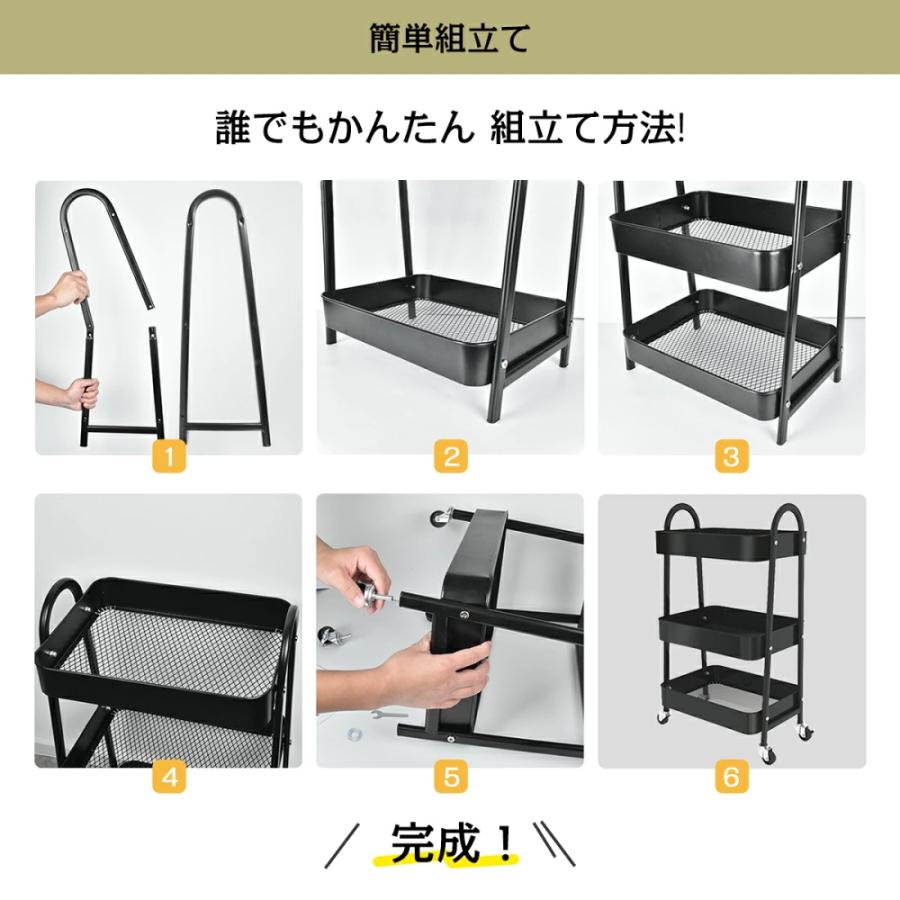 簡単組立て

誰でもかんたん 組立て方法!

1

2

3

4

5

6

完成！