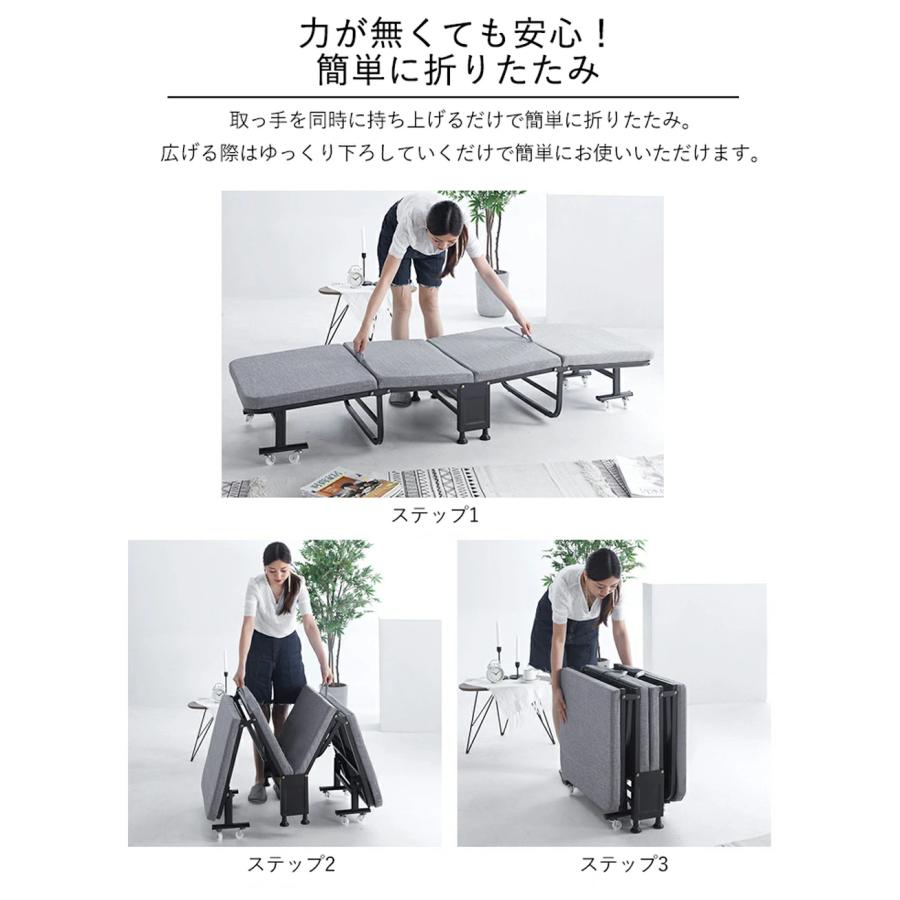 力が無くても安心！
簡単に折りたたみ

取っ手を同時に持ち上げるだけで簡単に折りたたみ。
広げる際はゆっくり下ろしていくだけで簡単にお使いいただけます。

ステップ1

ステップ2

ステップ3