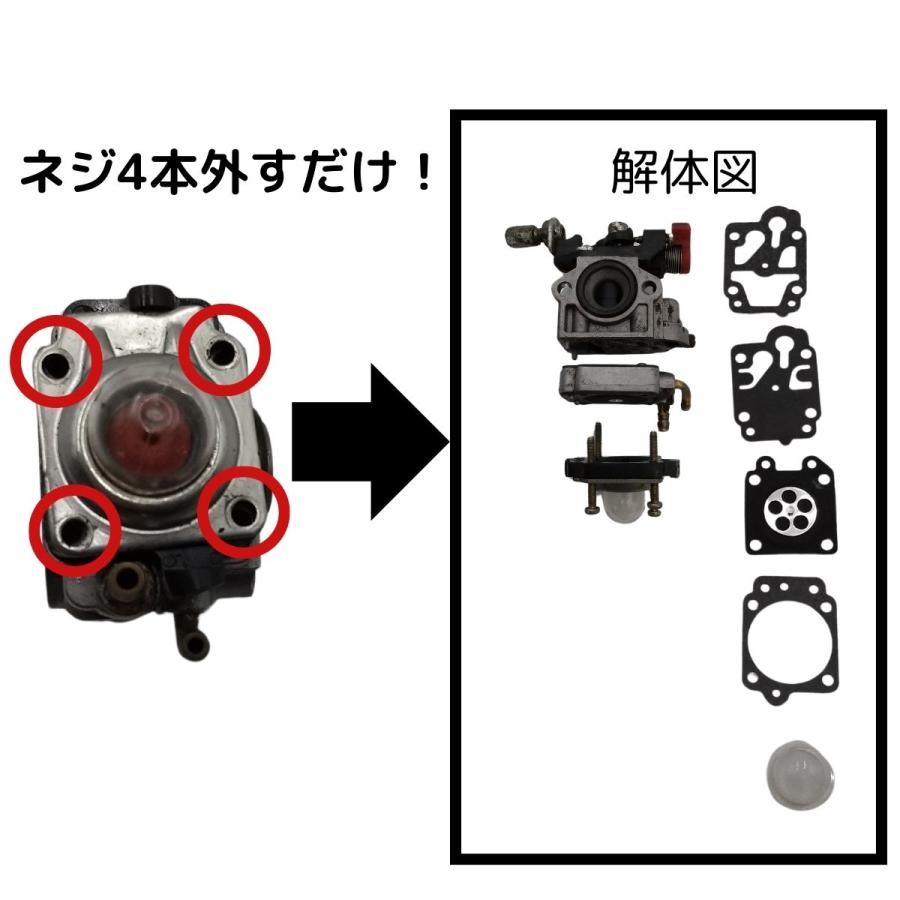 ネジ4本外すだけ！

解体図