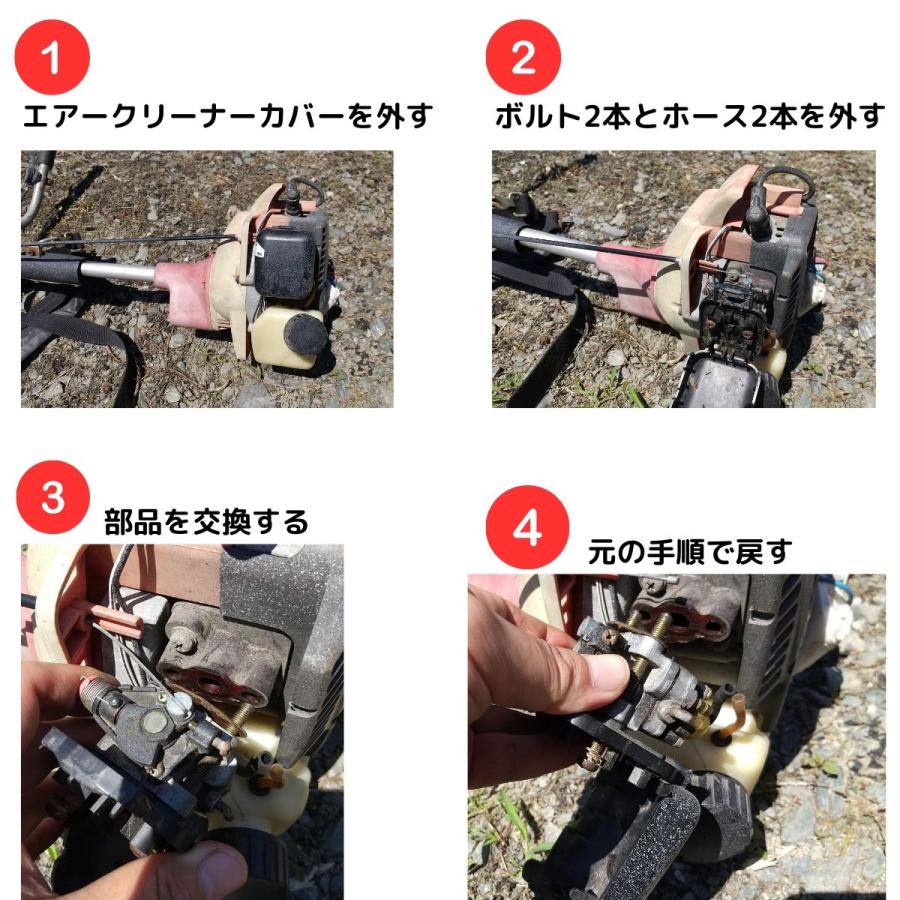 1
エアークリーナーカバーを外す

2
ボルト2本とホース2本を外す

3
部品を交換する

4
元の手順で戻す