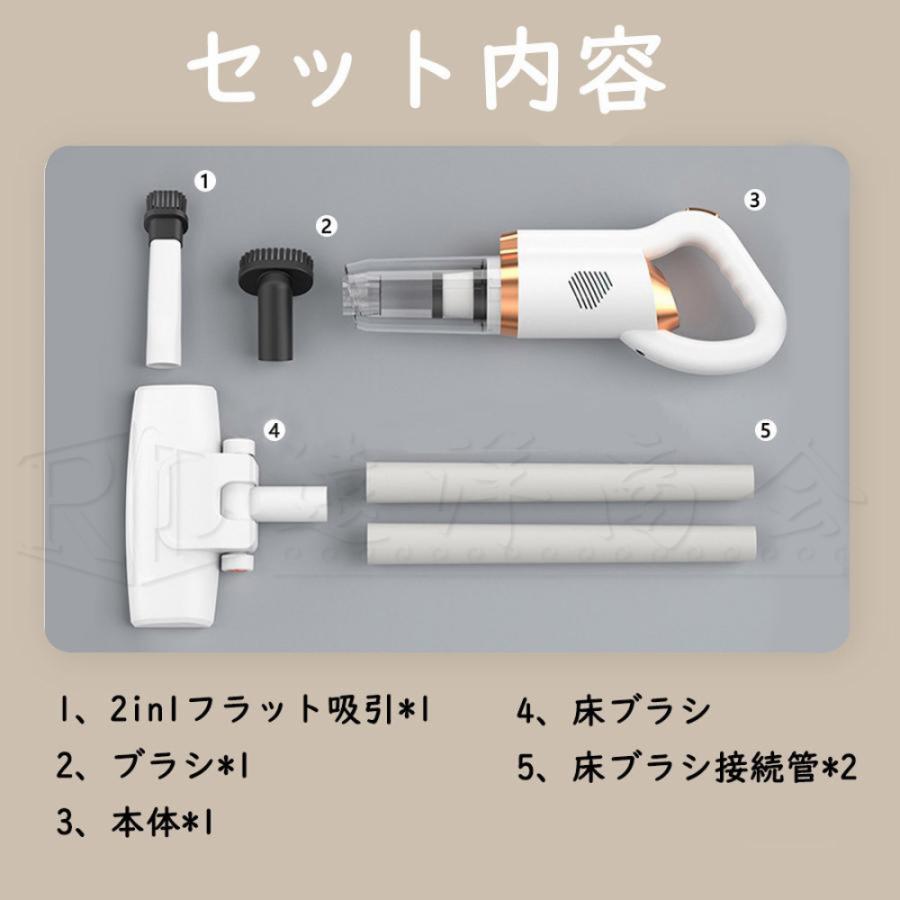 セット内容

1

2

3

4

5

1、2in1フラット吸引*1

2、ブラシ*1

3、本体*1

4、床ブラシ

5、床ブラシ接続管*2