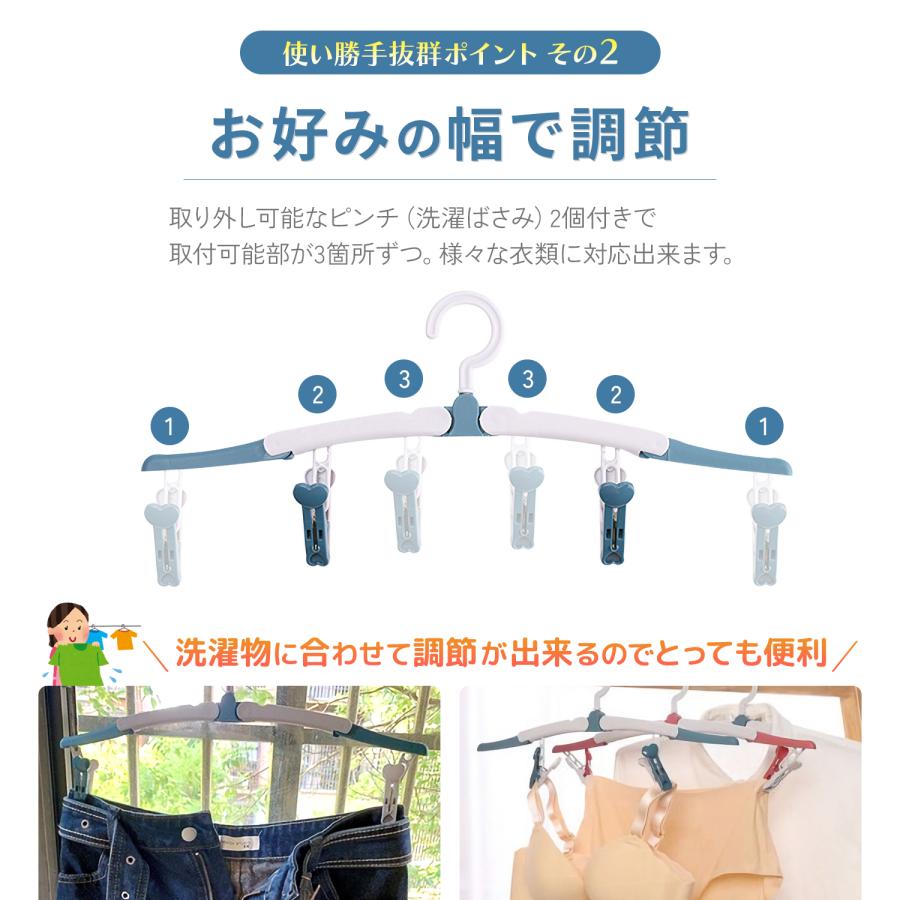 使い勝手抜群ポイント その2

お好みの幅で調節

取り外し可能なピンチ（洗濯ばさみ）2個付きで
取付可能部が3箇所ずつ。様々な衣類に対応出来ます。

1 2 3 3 2 1

＼洗濯物に合わせて調節が出来るのでとっても便利／