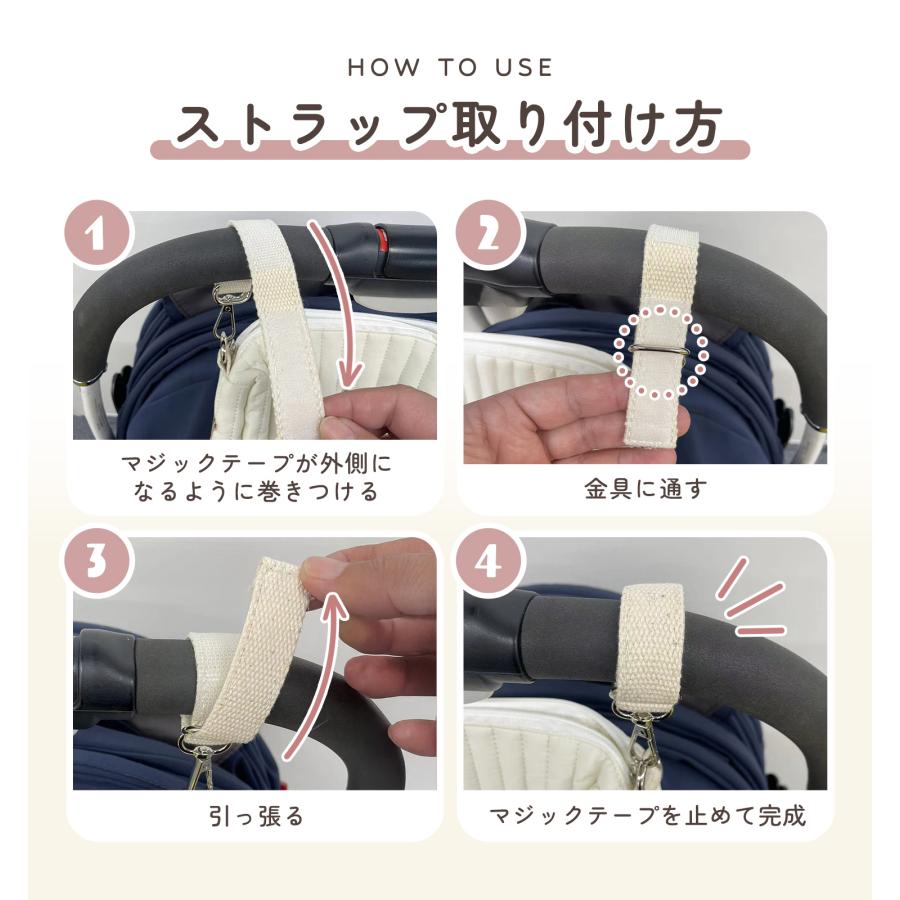 HOW TO USE

ストラップ取り付け方

1

マジックテープが外側になるように巻きつける

2

金具に通す

3

引っ張る

4

マジックテープを止めて完成