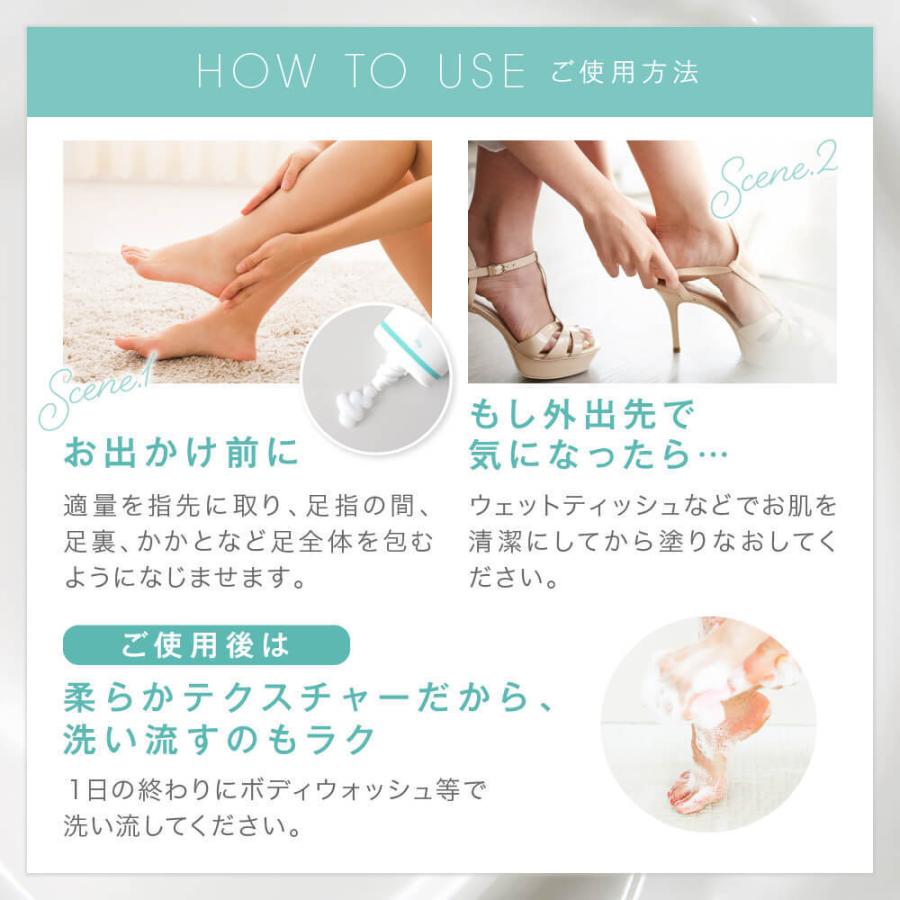 HOW TO USE ご使用方法

Scene.1

お出かけ前に

適量を指先に取り、足指の間、足裏、かかとなど足全体を包むようになじませます。

Scene.2

もし外出先で気になったら…

ウェットティッシュなどでお肌を清潔にしてから塗りなおしてください。

ご使用後は

柔らかテクスチャーだから、洗い流すのもラク

1日の終わりにボディウォッシュ等で洗い流してください。