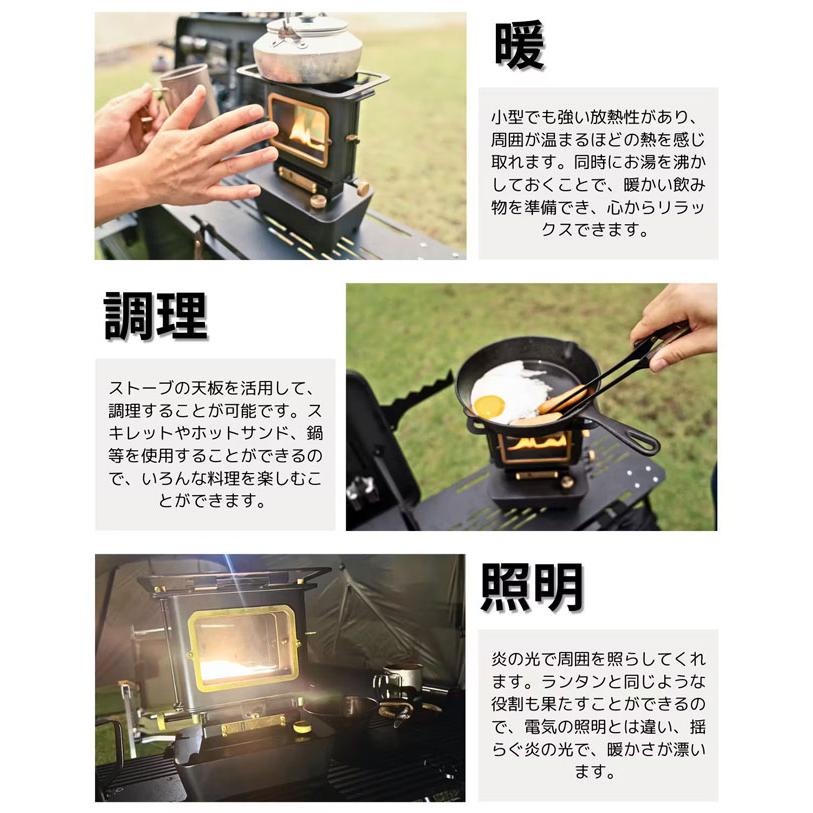 暖

小型でも強い放熱性があり、周囲が温まるほどの熱を感じ取れます。同時にお湯を沸かしておくことで、暖かい飲み物を準備でき、心からリラックスできます。

調理

ストーブの天板を活用して、調理することが可能です。スキレットやホットサンド、鍋等を使用することができるので、いろんな料理を楽しむことができます。

照明

炎の光で周囲を照らしてくれます。ランタンと同じような役割も果たすことができるので、電気の照明とは違い、揺らぐ炎の光で、暖かさが漂います。