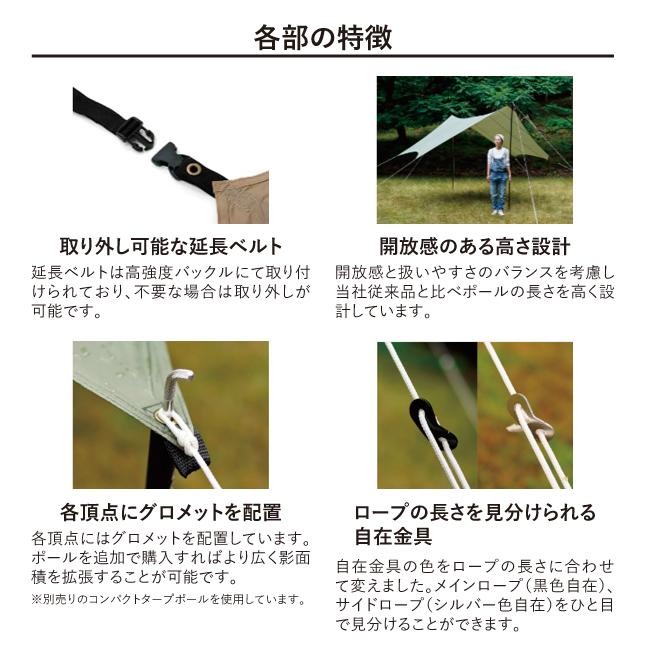 各部の特徴

取り外し可能な延長ベルト

延長ベルトは高強度バックルにて取り付けられており、不要な場合は取り外しが可能です。

開放感のある高さ設計

開放感と扱いやすさのバランスを考慮し当社従来品と比べポールの長さを高く設計しています。

各頂点にグロメットを配置

各頂点にはグロメットを配置しています。ポールを追加で購入すればより広く影面積を拡張することが可能です。

※別売りのコンパクトタープポールを使用しています。

ロープの長さを見分けられる自在金具

自在金具の色をロープの長さに合わせて変えました。メインロープ(黒色自在)、サイドロープ(シルバー色自在)をひと目で見分けることができます。