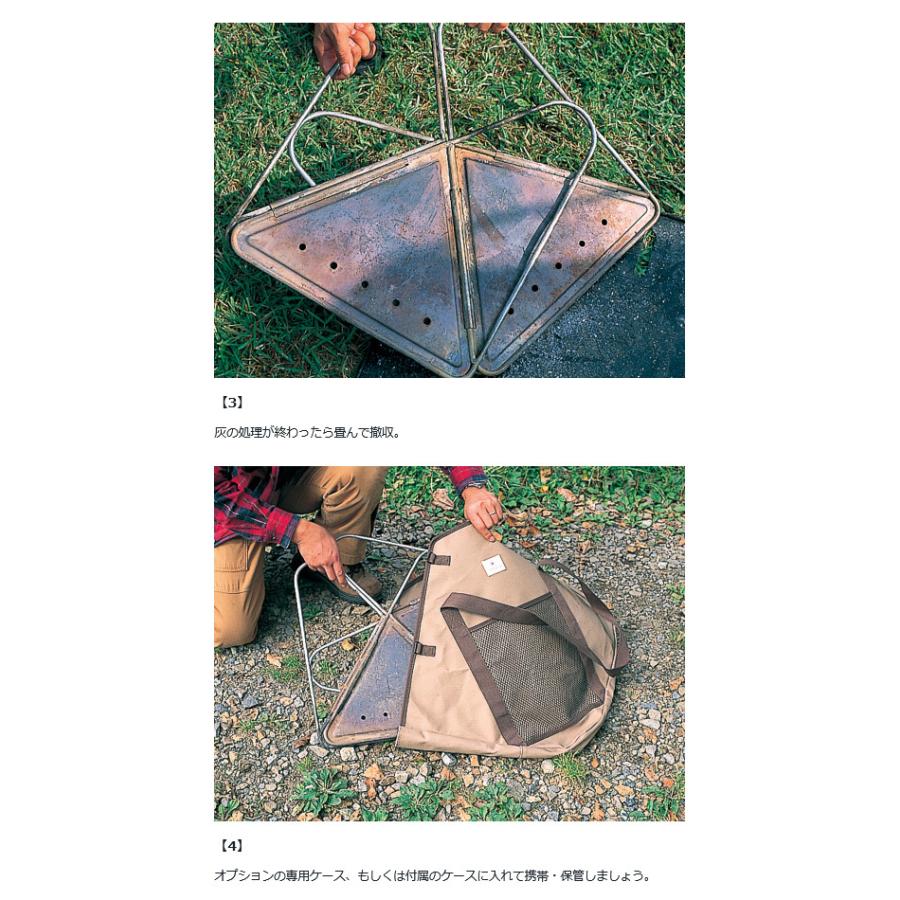 【3】

灰の処理が終わったら畳んで撤収。

【4】

オプションの専用ケース、もしくは付属のケースに入れて携帯・保管しましょう。