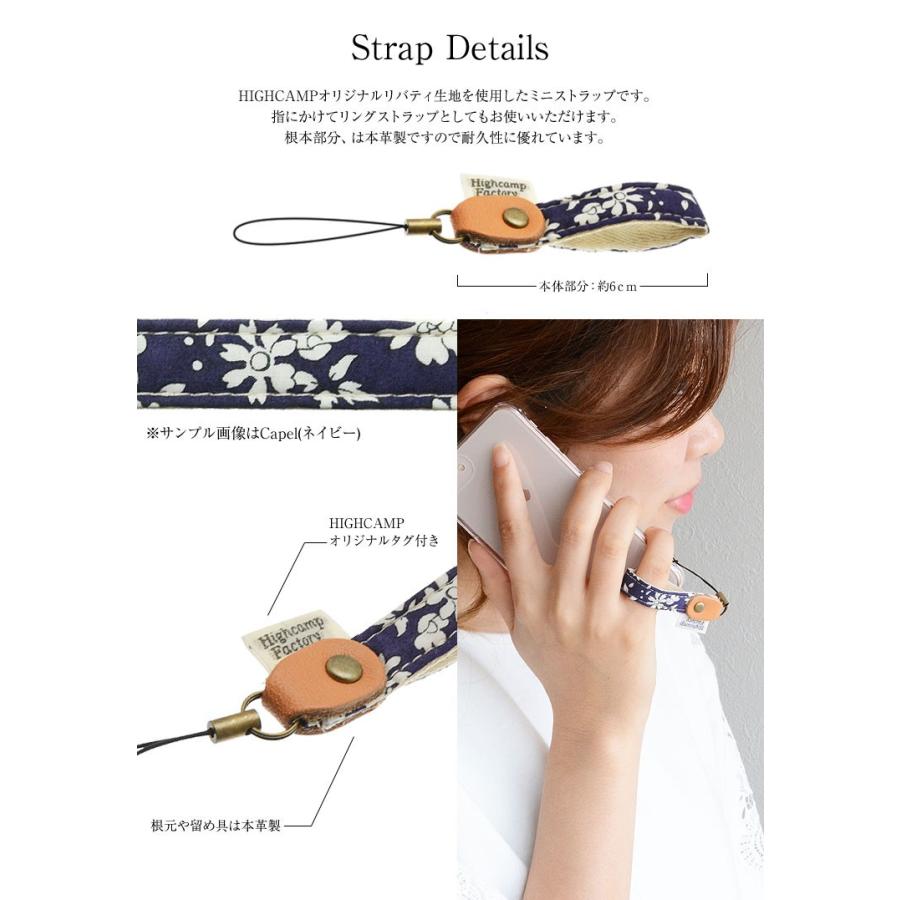 Strap Details

HIGHCAMPオリジナルリバティ生地を使用したミニストラップです。
指にかけてリングストラップとしてもお使いいただけます。
根本部分、は本革製ですので耐久性に優れています。

Highcamp Factory

本体部分：約6cm

※サンプル画像はCapel(ネイビー)

HIGHCAMP
オリジナルタグ付き

Highcamp Factory

根元や留め具は本革製