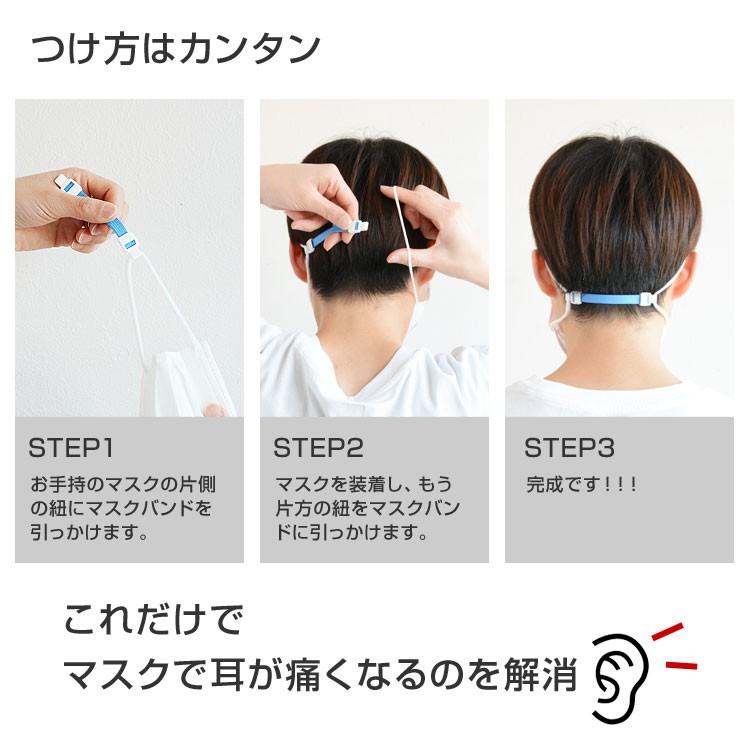 つけ方はカンタン

STEP1
お手持のマスクの片側の紐にマスクバンドを引っかけます。

STEP2
マスクを装着し、もう片方の紐をマスクバンドに引っかけます。

STEP3
完成です！！！

これだけで
マスクで耳が痛くなるのを解消