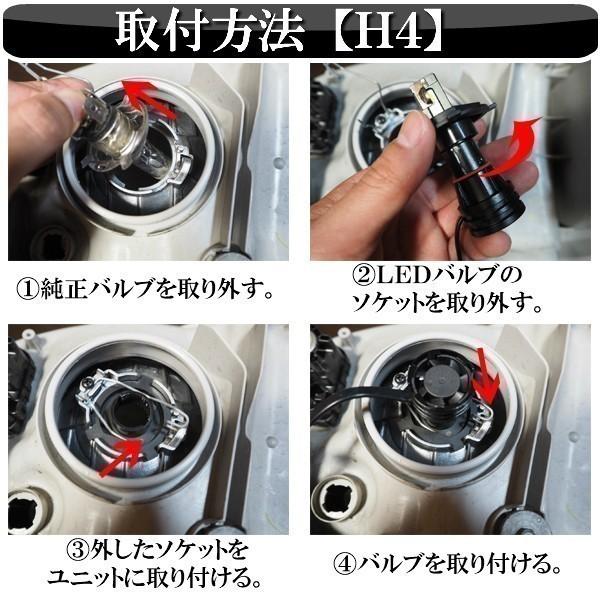 取付方法【H4】

①純正バルブを取り外す。

②LEDバルブのソケットを取り外す。

③外したソケットをユニットに取り付ける。

④バルブを取り付ける。