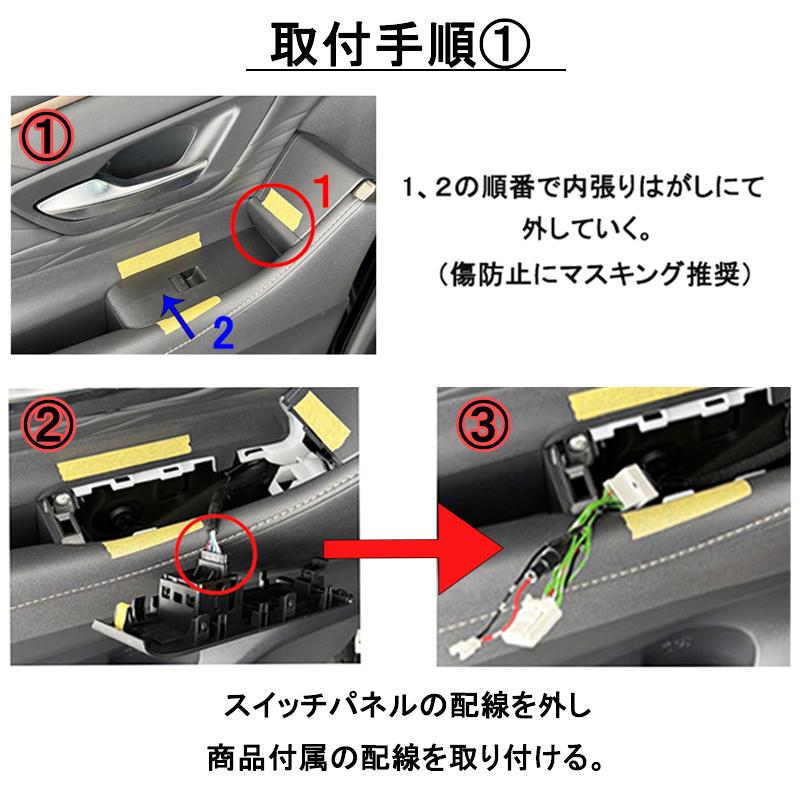 取付手順①

①

1

2

1、2の順番で内張りはがしにて外していく。
(傷防止にマスキング推奨)

②

③

スイッチパネルの配線を外し
商品付属の配線を取り付ける。