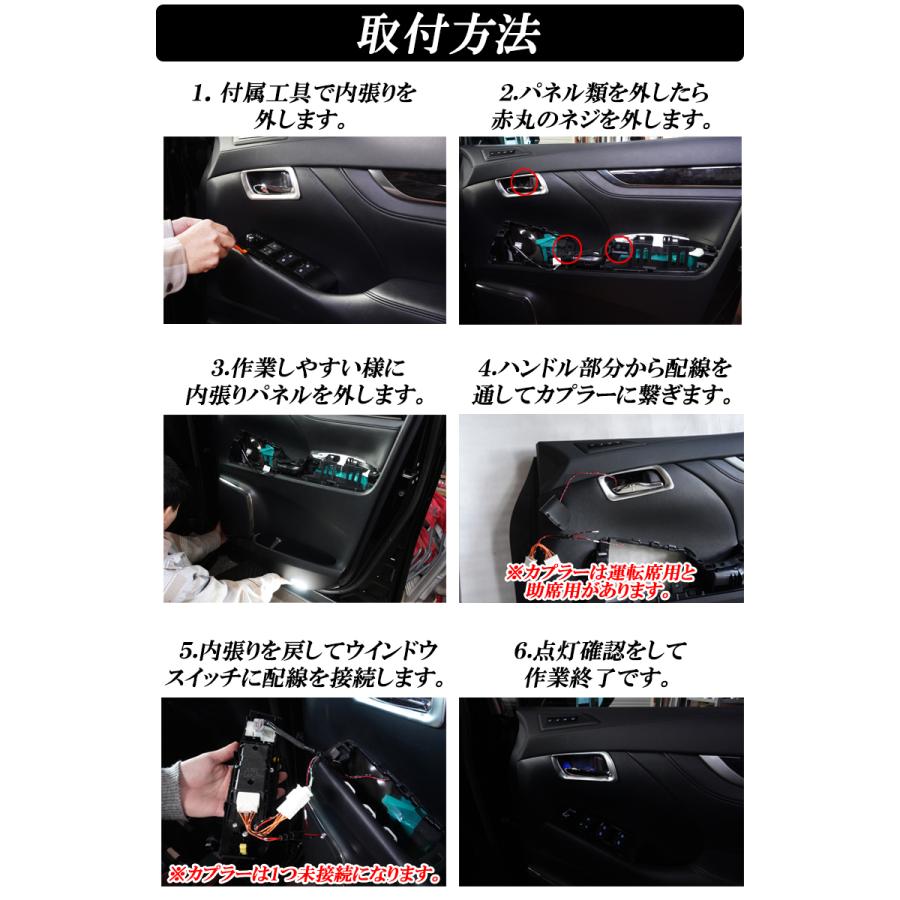 取付方法

1. 付属工具で内張りを外します。

2.パネル類を外したら赤丸のネジを外します。

3.作業しやすい様に内張りパネルを外します。

4.ハンドル部分から配線を通してカプラーに繋ぎます。

※カプラーは運転席用と助席用があります。

5.内張りを戻してウインドウスイッチに配線を接続します。

※カプラーは1つ未接続になります。

6.点灯確認をして作業終了です。