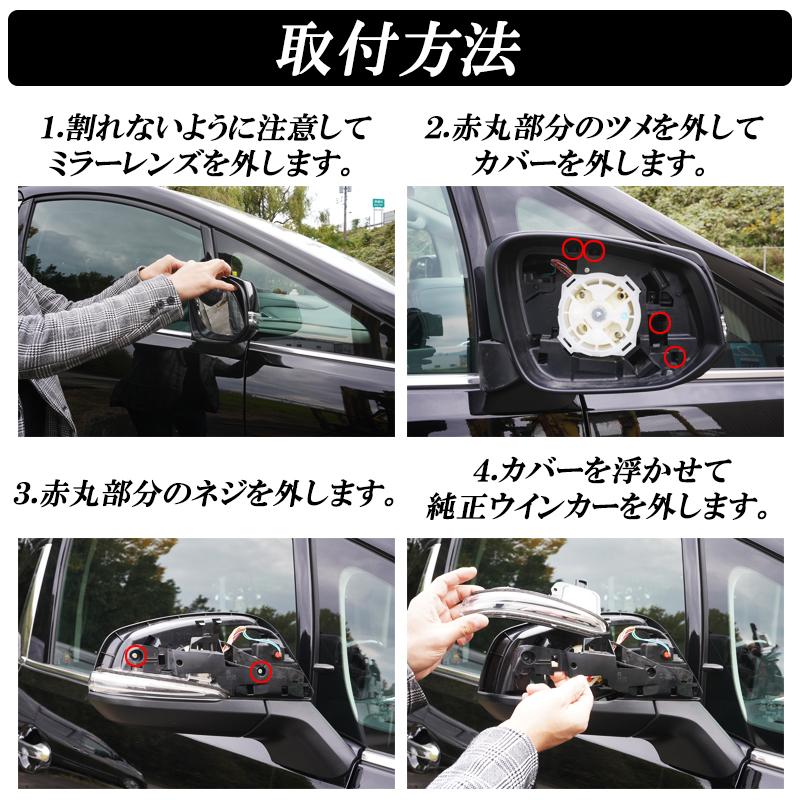 取付方法

1.割れないように注意してミラーレンズを外します。

2.赤丸部分のツメを外してカバーを外します。

3.赤丸部分のネジを外します。

4.カバーを浮かせて純正ウインカーを外します。