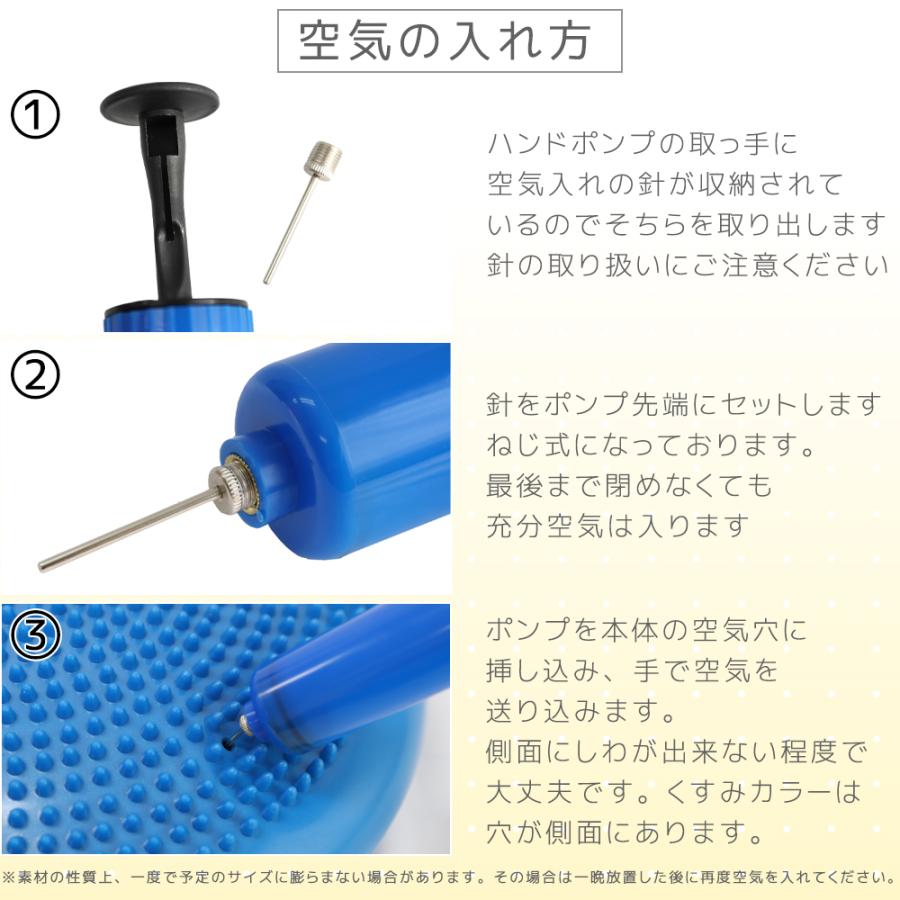 空気の入れ方

①

ハンドポンプの取っ手に
空気入れの針が収納されて
いるのでそちらを取り出します
針の取り扱いにご注意ください

②

針をポンプ先端にセットします
ねじ式になっております。
最後まで閉めなくても
充分空気は入ります

③

ポンプを本体の空気穴に
挿し込み、手で空気を
送り込みます。
側面にしわが出来ない程度で
大丈夫です。くすみカラーは
穴が側面にあります。

※素材の性質上、一度で予定のサイズに膨らまない場合があります。その場合は一晩放置した後に再度空気を入れてください。