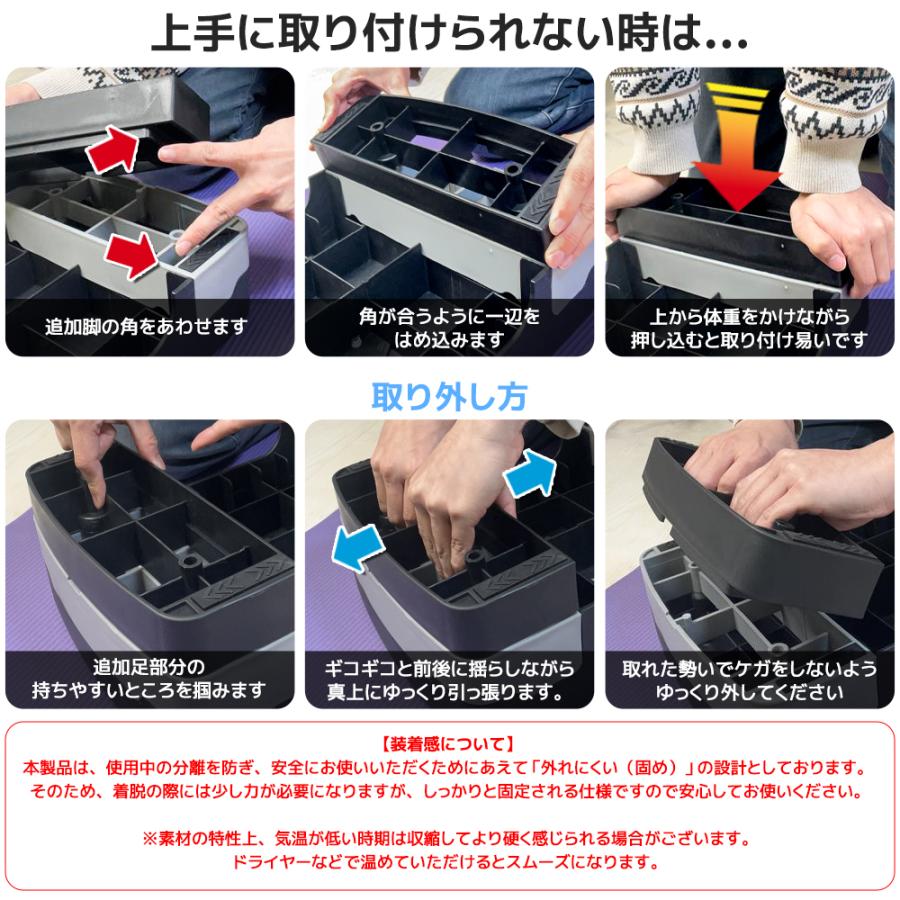 上手に取り付けられない時は…

追加脚の角をあわせます

角が合うように一辺をはめ込みます

上から体重をかけながら押し込むと取り付け易いです

取り外し方

追加足部分の持ちやすいところを掴みます

ギコギコと前後に揺らしながら真上にゆっくり引っ張ります。

取れた勢いでケガをしないようゆっくり外してください

【装着感について】
本製品は、使用中の分離を防ぎ、安全にお使いいただくためにあえて「外れにくい（固め）」の設計としております。そのため、着脱の際には少し力が必要になりますが、しっかりと固定される仕様ですので安心してお使いください。

※素材の特性上、気温が低い時期は収縮してより硬く感じられる場合がございます。ドライヤーなどで温めていただけるとスムーズになります。