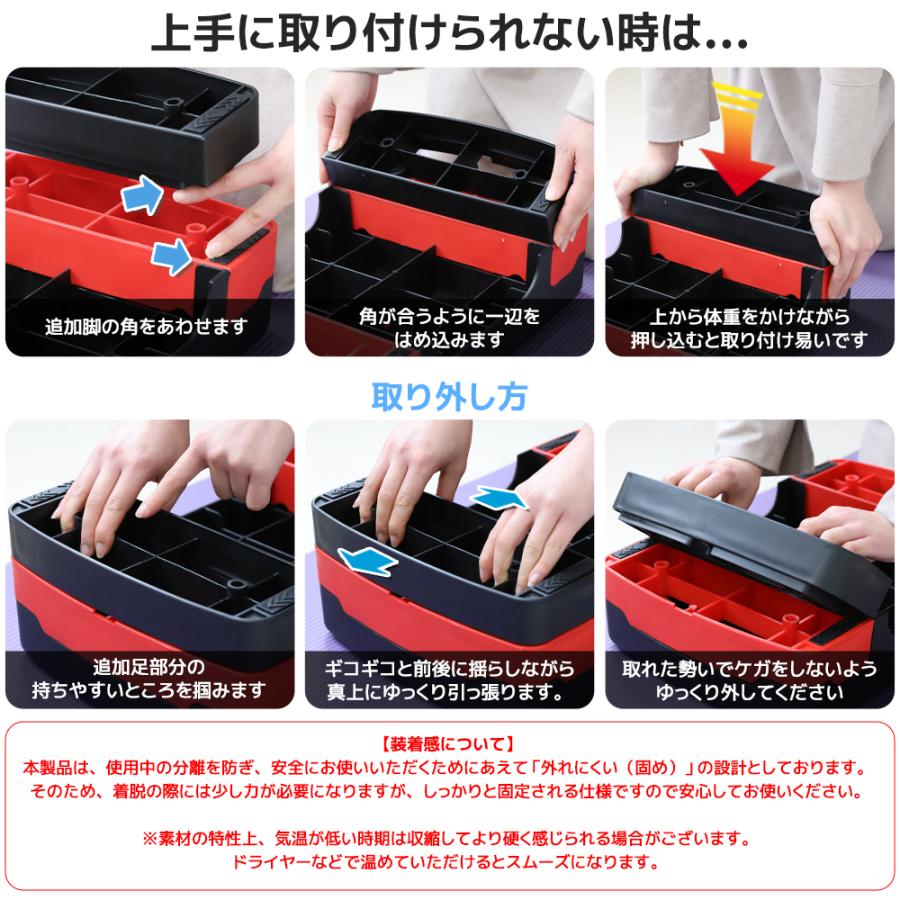 上手に取り付けられない時は...

追加脚の角をあわせます

角が合うように一辺をはめ込みます

上から体重をかけながら押し込むと取り付け易いです

取り外し方

追加足部分の持ちやすいところを掴みます

ギコギコと前後に揺らしながら真上にゆっくり引っ張ります。

取れた勢いでケガをしないようゆっくり外してください

【装着感について】
本製品は、使用中の分離を防ぎ、安全にお使いいただくためにあえて「外れにくい（固め）」の設計としております。
そのため、着脱の際には少し力が必要になりますが、しっかりと固定される仕様ですので安心してお使いください。

※素材の特性上、気温が低い時期は収縮してより硬く感じられる場合がございます。
ドライヤーなどで温めていただけるとスムーズになります。