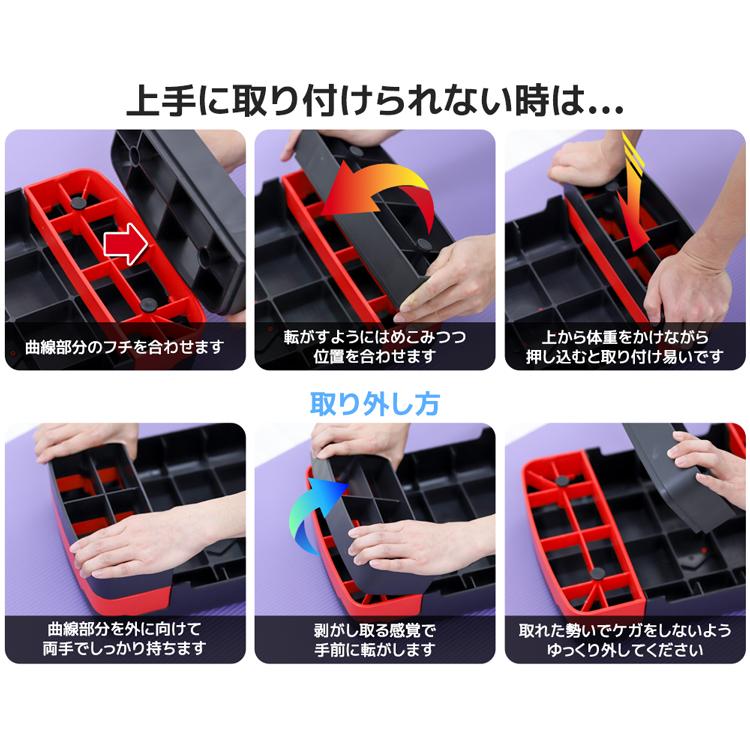 上手に取り付けられない時は...

曲線部分のフチを合わせます

転がすようにはめこみつつ位置を合わせます

上から体重をかけながら押し込むと取り付け易いです

取り外し方

曲線部分を外に向けて両手でしっかり持ちます

剥がし取る感覚で手前に転がします

取れた勢いでケガをしないようゆっくり外してください