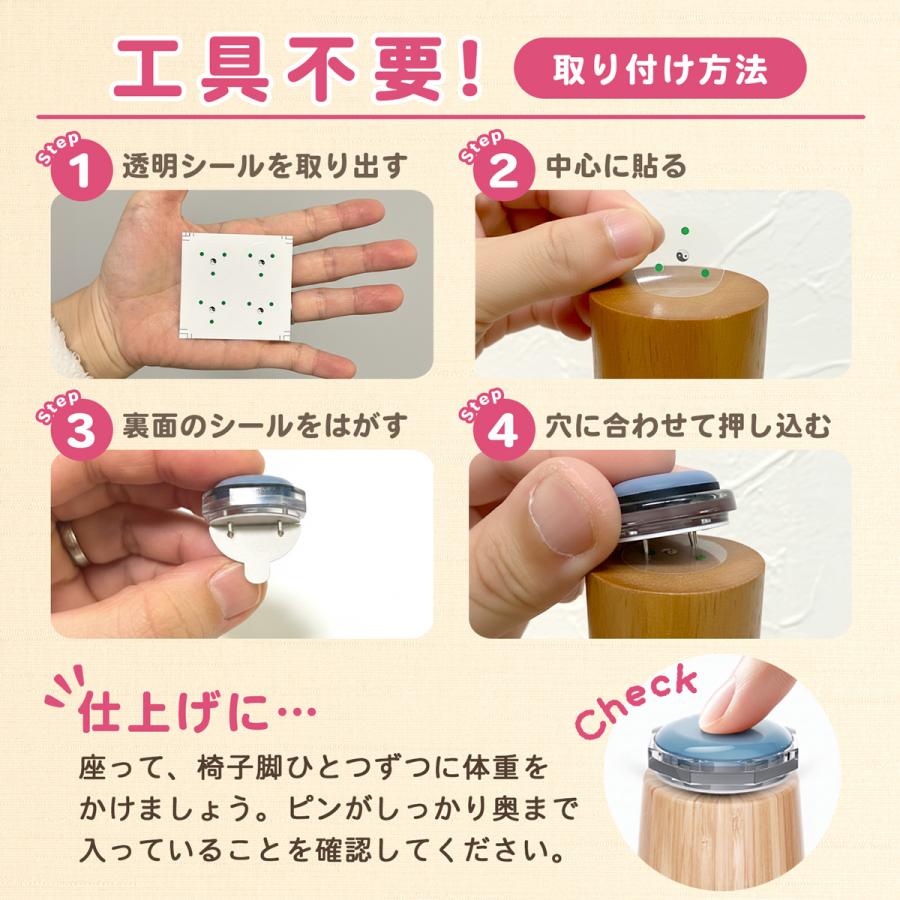 工具不要!

取り付け方法

Step 1 透明シールを取り出す

Step 2 中心に貼る

Step 3 裏面のシールをはがす

Step 4 穴に合わせて押し込む

仕上げに…

座って、椅子脚ひとつずつに体重をかけましょう。ピンがしっかり奥まで入っていることを確認してください。

Check