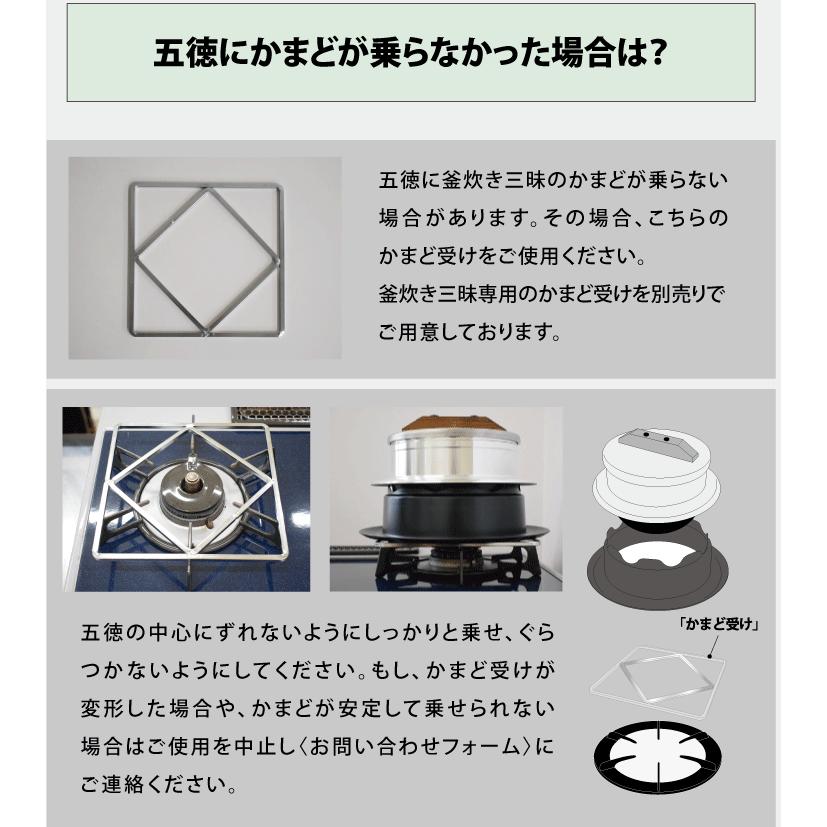 五徳にかまどが乗らなかった場合は?

五徳に釜炊き三昧のかまどが乗らない場合があります。その場合、こちらのかまど受けをご使用ください。
釜炊き三昧専用のかまど受けを別売りでご用意しております。

「かまど受け」

五徳の中心にずれないようにしっかりと乗せ、ぐらつかないようにしてください。もし、かまど受けが変形した場合や、かまどが安定して乗せられない場合はご使用を中止し〈お問い合わせフォーム〉にご連絡ください。