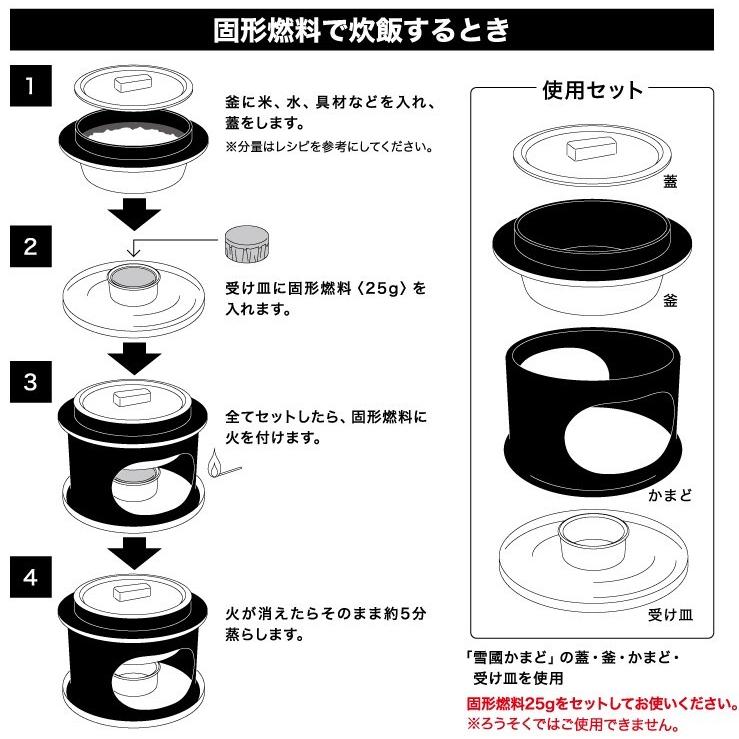 固形燃料で炊飯するとき

1

釜に米、水、具材などを入れ、蓋をします。
※分量はレシピを参考にしてください。

2

受け皿に固形燃料〈25g〉を入れます。

3

全てセットしたら、固形燃料に火を付けます。

4

火が消えたらそのまま約5分蒸らします。

使用セット

蓋

釜

かまど

受け皿

「雪國かまど」の蓋・釜・かまど・受け皿を使用

固形燃料25gをセットしてお使いください。
※ろうそくではご使用できません。