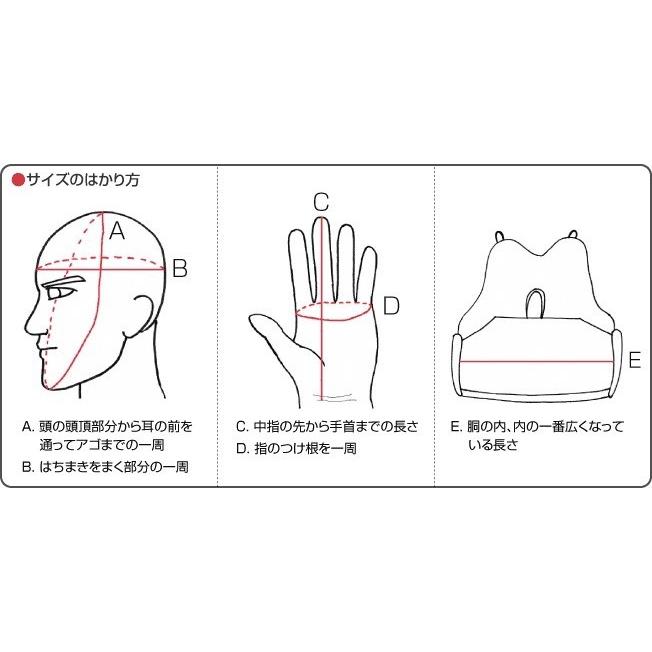 ●サイズのはかり方

A

B

A. 頭の頭頂部分から耳の前を通ってアゴまでの一周

B. はちまきをまく部分の一周

C

D

C. 中指の先から手首までの長さ

D. 指のつけ根を一周

E

E. 胴の内、内の一番広くなっている長さ