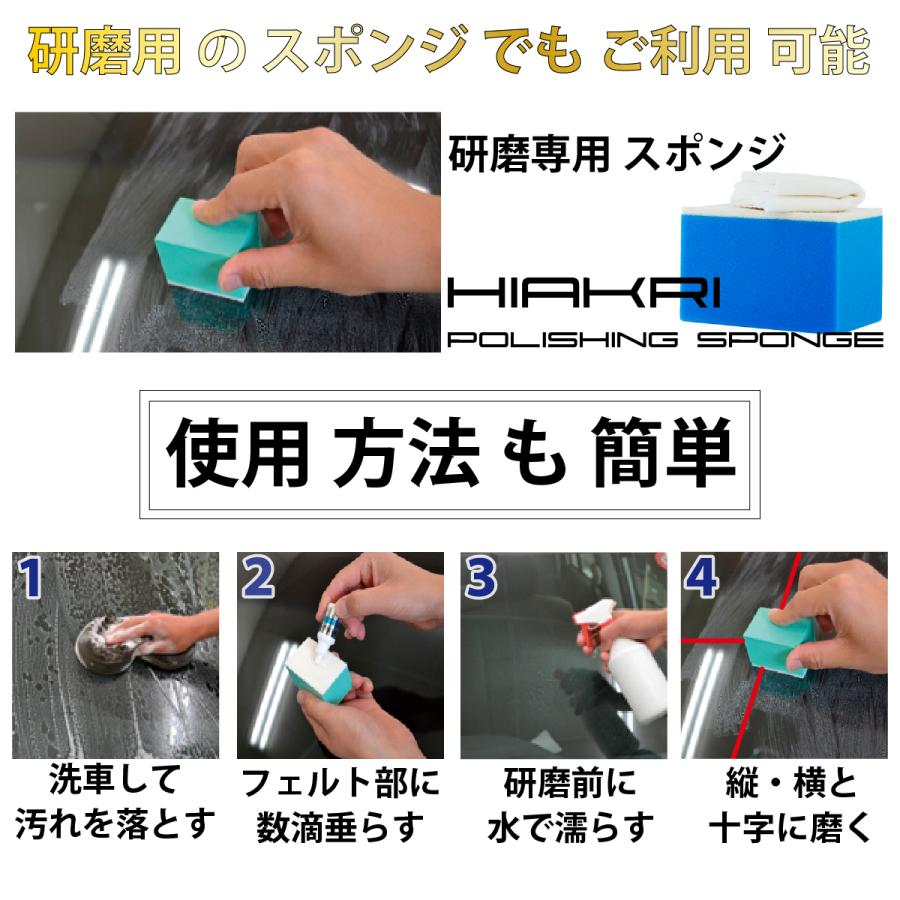 研磨用 の スポンジ でも ご利用 可能

研磨専用 スポンジ

HIAKRI
POLISHING SPONGE

使用 方法 も 簡単

1
洗車して
汚れを落とす

2
フェルト部に
数滴垂らす

3
研磨前に
水で濡らす

4
縦・横と
十字に磨く