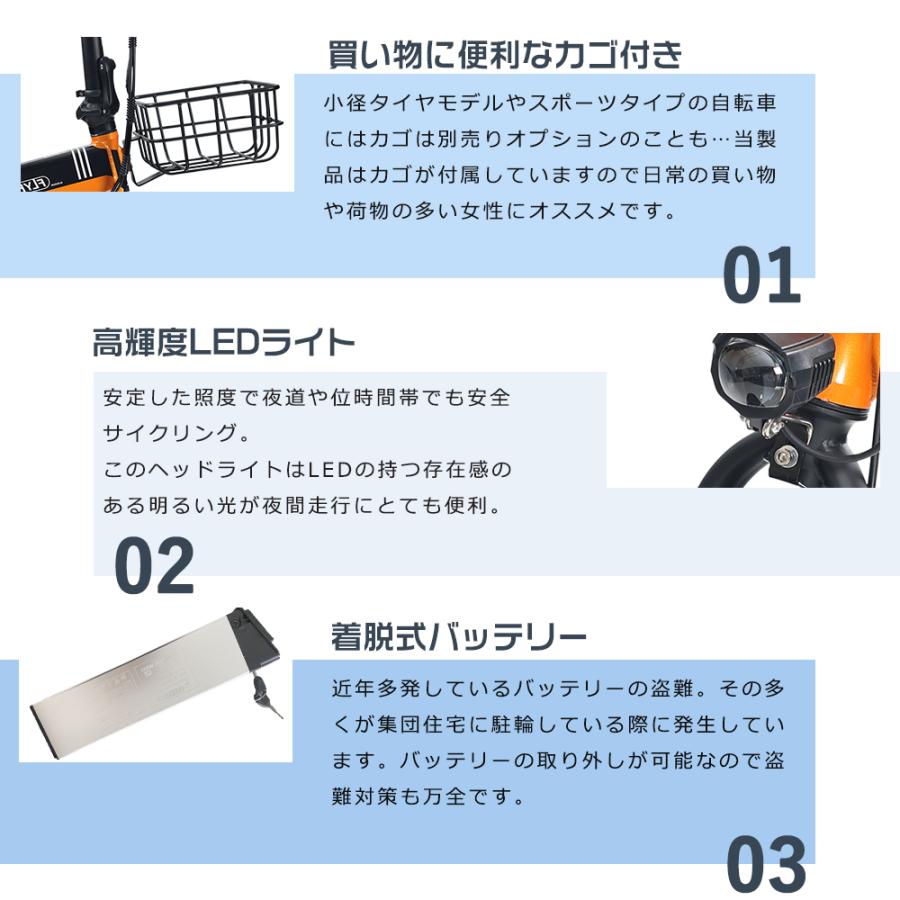 買い物に便利なカゴ付き

小径タイヤモデルやスポーツタイプの自転車にはカゴは別売りオプションのことも…当製品はカゴが付属していますので日常の買い物や荷物の多い女性にオススメです。

01

高輝度LEDライト

安定した照度で夜道や位時間帯でも安全サイクリング。
このヘッドライトはLEDの持つ存在感のある明るい光が夜間走行にとても便利。

02

着脱式バッテリー

近年多発しているバッテリーの盗難。その多くが集団住宅に駐輪している際に発生しています。バッテリーの取り外しが可能なので盗難対策も万全です。

03