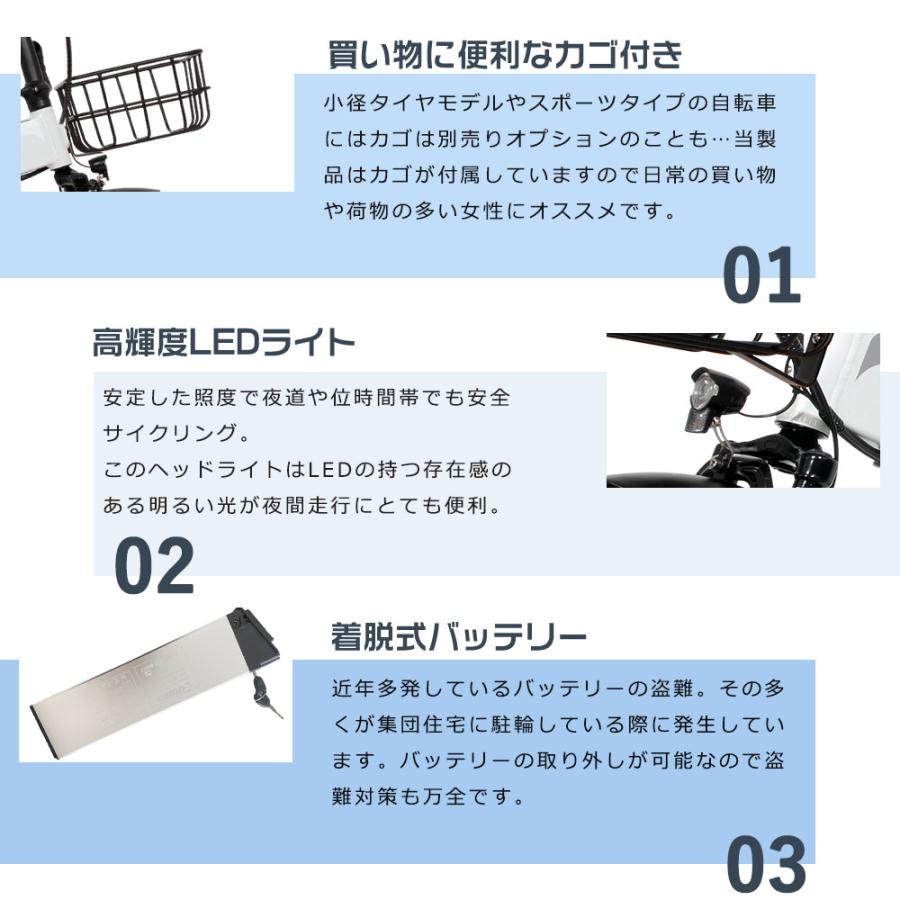 買い物に便利なカゴ付き

小径タイヤモデルやスポーツタイプの自転車にはカゴは別売りオプションのことも…当製品はカゴが付属していますので日常の買い物や荷物の多い女性にオススメです。

01

高輝度LEDライト

安定した照度で夜道や位時間帯でも安全サイクリング。
このヘッドライトはLEDの持つ存在感のある明るい光が夜間走行にとても便利。

02

着脱式バッテリー

近年多発しているバッテリーの盗難。その多くが集団住宅に駐輪している際に発生しています。バッテリーの取り外しが可能なので盗難対策も万全です。

03