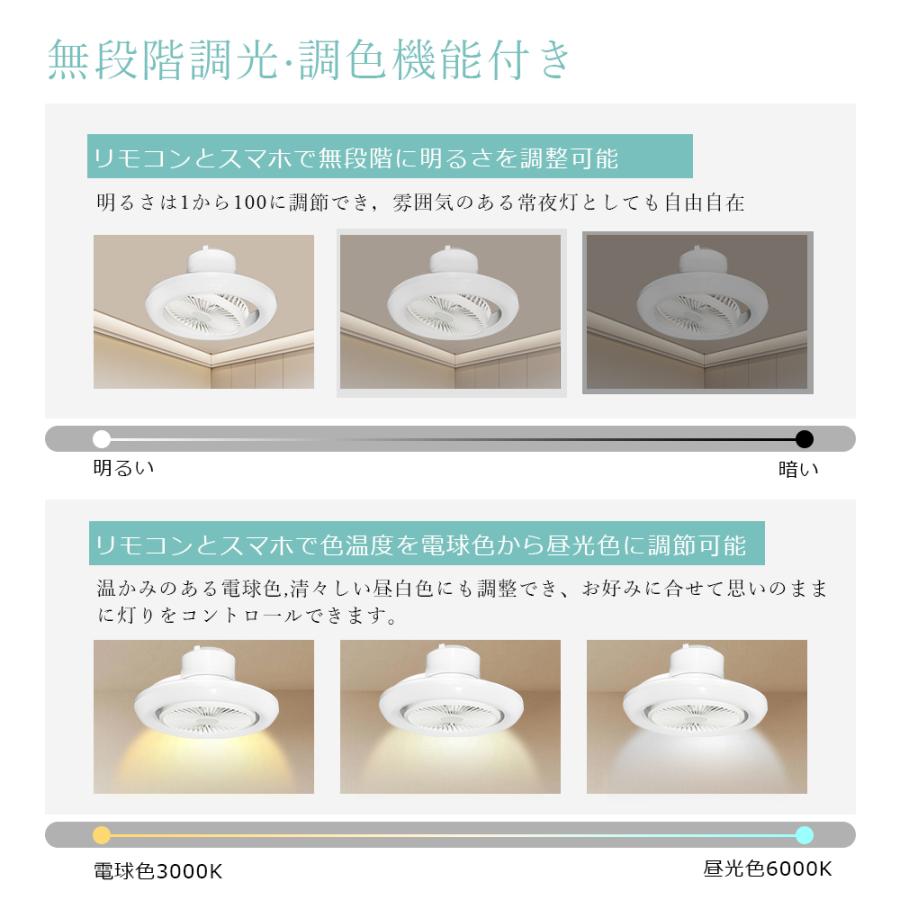 無段階調光·調色機能付き

リモコンとスマホで無段階に明るさを調整可能

明るさは1から100に調節でき，雰囲気のある常夜灯としても自由自在

明るい

暗い

リモコンとスマホで色温度を電球色から昼光色に調節可能

温かみのある電球色,清々しい昼白色にも調整でき、お好みに合せて思いのままに灯りをコントロールできます。

電球色3000K

昼光色6000K